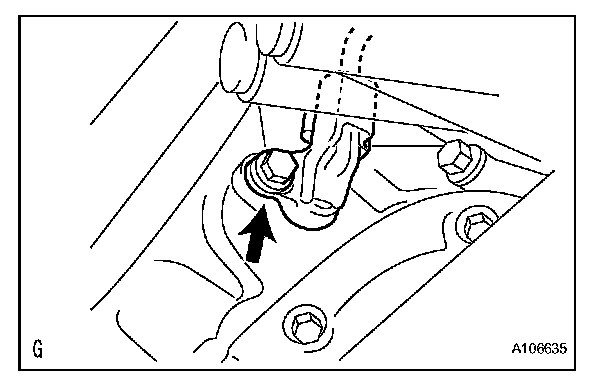 G

A106635