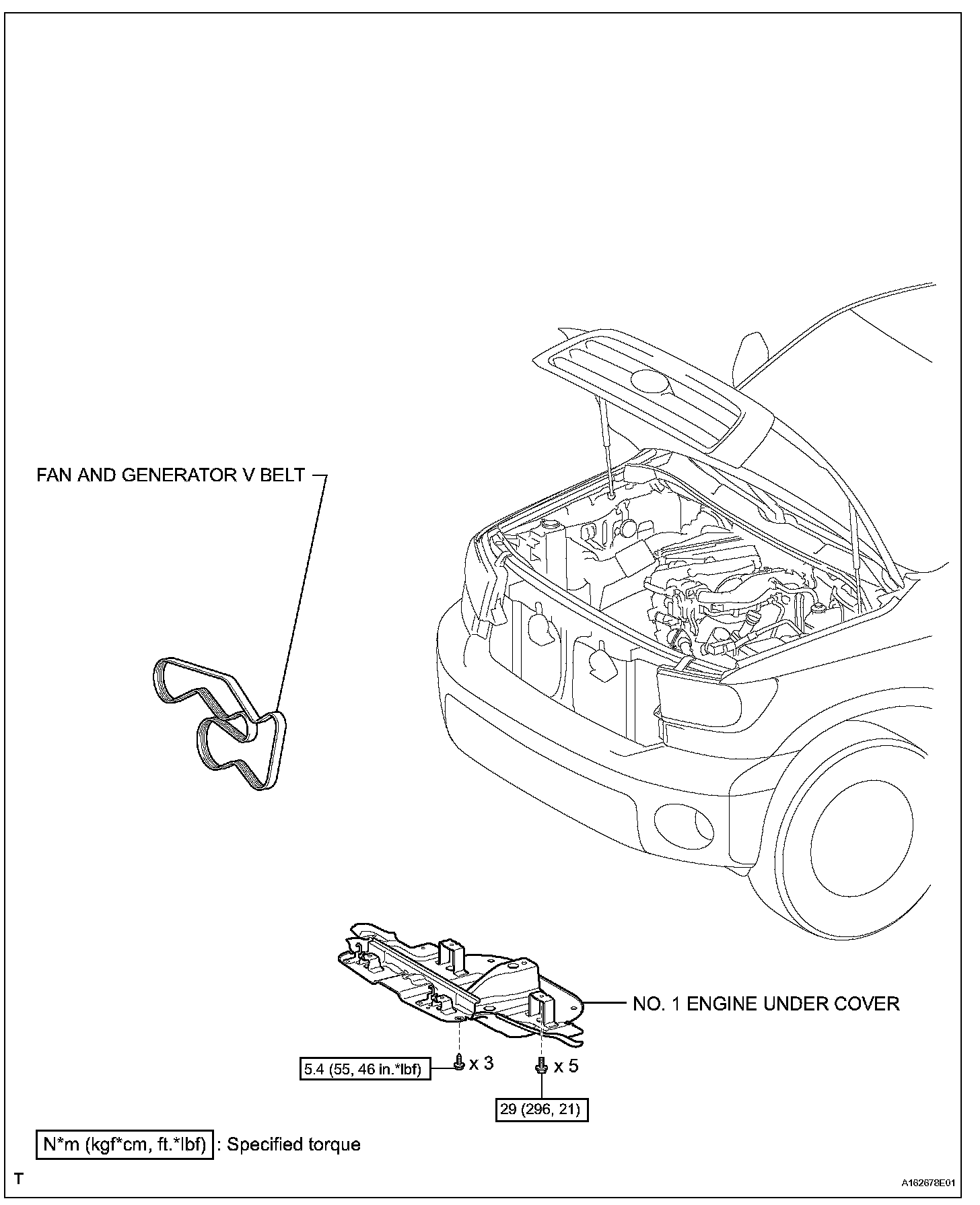 FAN AND GENERATOR V BELT

NO. 1 ENGINE UNDER COVER

5.4 (55, 46 in.*lbf) x 3

x 5

29 (296, 21)

N*m (kgf*cm, ft.*lbf) : Specified torque

T

A162678E01