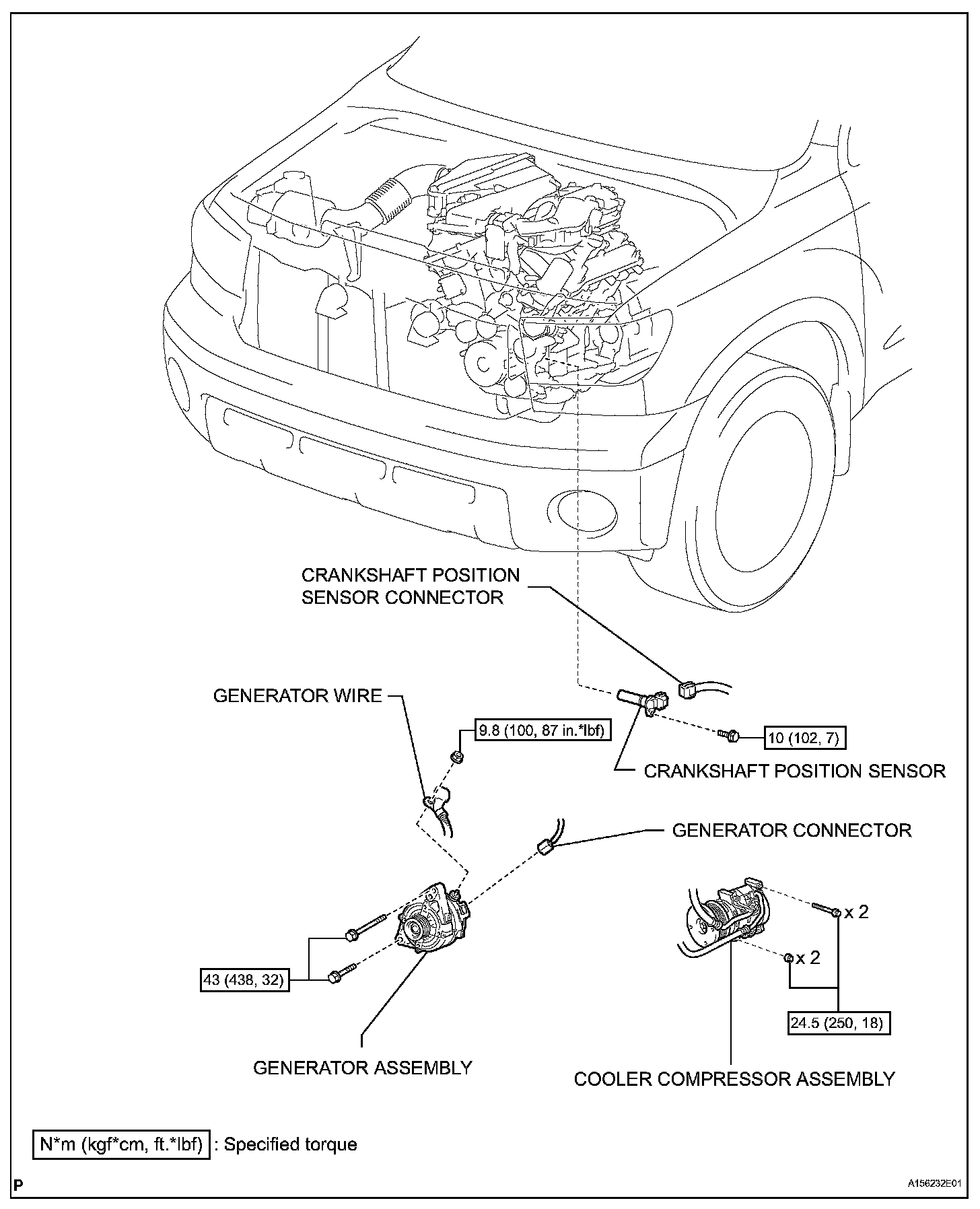 CRANKSHAFT POSITION SENSOR CONNECTOR

GENERATOR WIRE

9.8 (100, 87 in.*lbf)

10 (102, 7)

CRANKSHAFT POSITION SENSOR

GENERATOR CONNECTOR

x 2

x 2

43 (438, 32)

24.5 (250, 18)

GENERATOR ASSEMBLY

COOLER COMPRESSOR ASSEMBLY

N*m (kgf*cm, ft.*lbf) : Specified torque

P

A156232E01