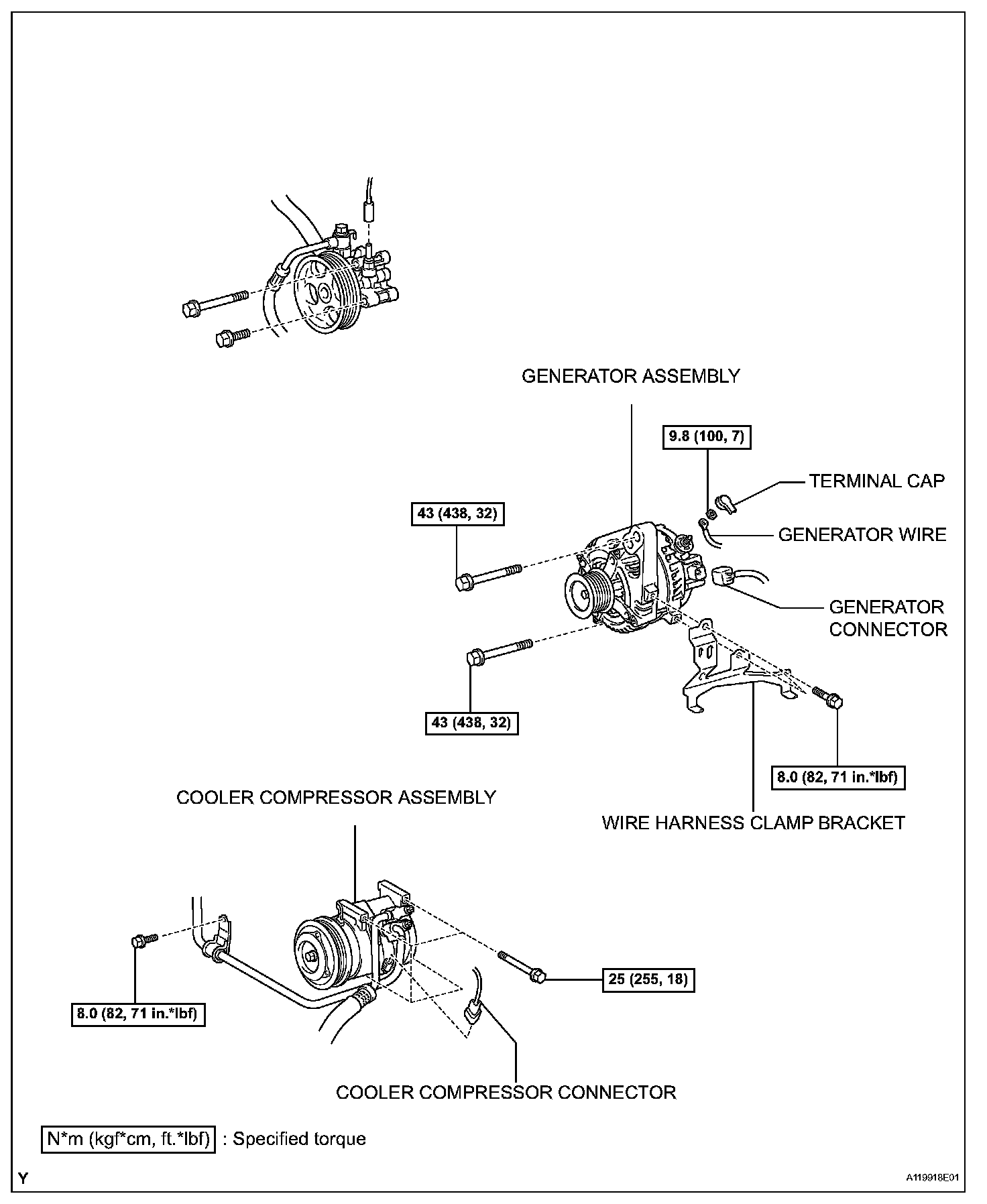 GENERATOR ASSEMBLY

9.8 (100, 7)

TERMINAL CAP

43 (438, 32)

GENERATOR WIRE

GENERATOR CONNECTOR

43 (438, 32)

8.0 (82, 71 in.*lbf)

COOLER COMPRESSOR ASSEMBLY

WIRE HARNESS CLAMP BRACKET

25 (255, 18)

8.0 (82, 71 in.*lbf)

COOLER COMPRESSOR CONNECTOR

N*m (kgf*cm, ft.*lbf) : Specified torque

Y

A119918E01