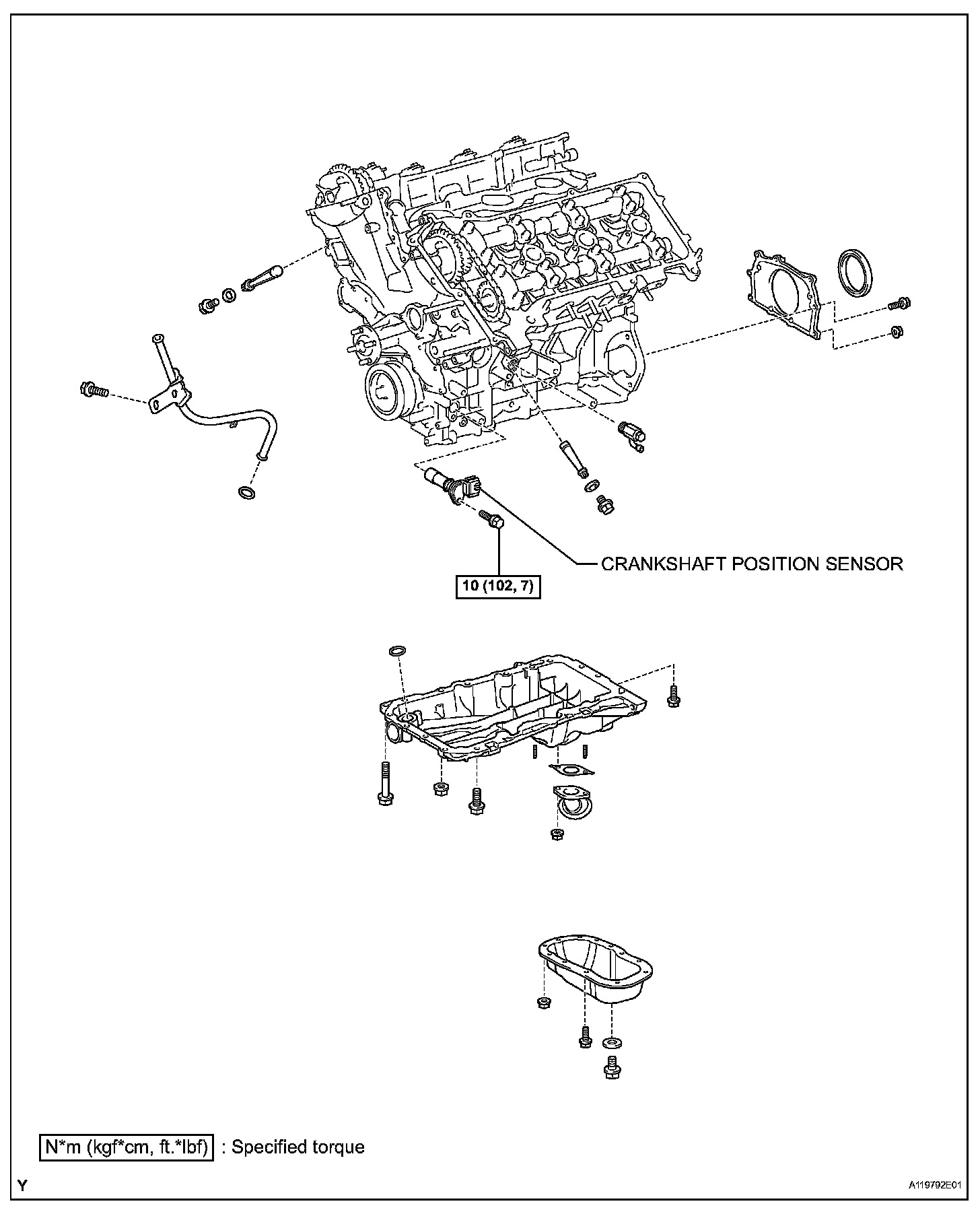 CRANKSHAFT POSITION SENSOR

10 (102, 7)

N*m (kgf*cm, ft.*lbf) : Specified torque

Y

A119792E01