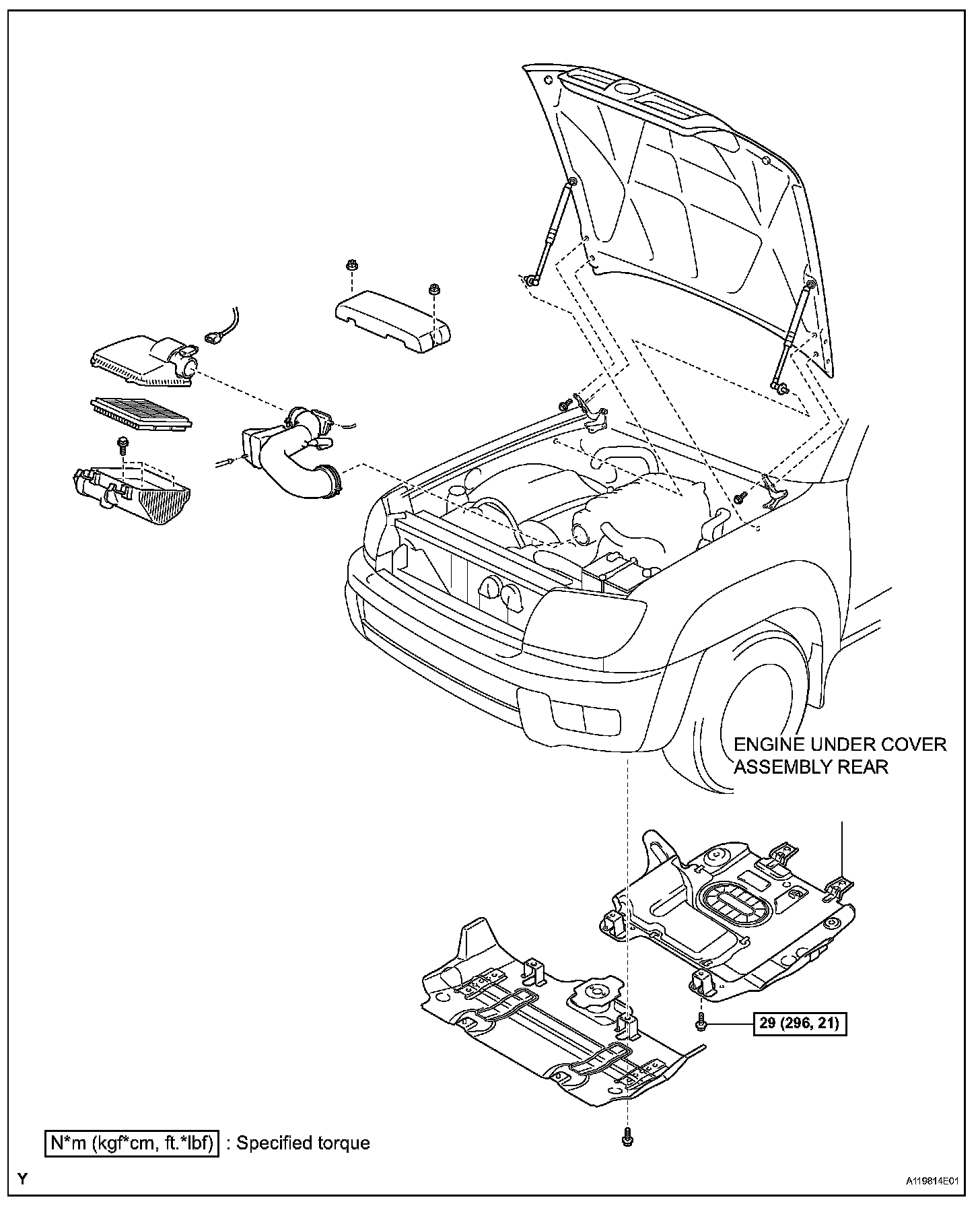 ENGINE UNDER COVER ASSEMBLY REAR

29 (296, 21)

N*m (kgf*cm, ft.*lbf) : Specified torque

Y

A119814E01