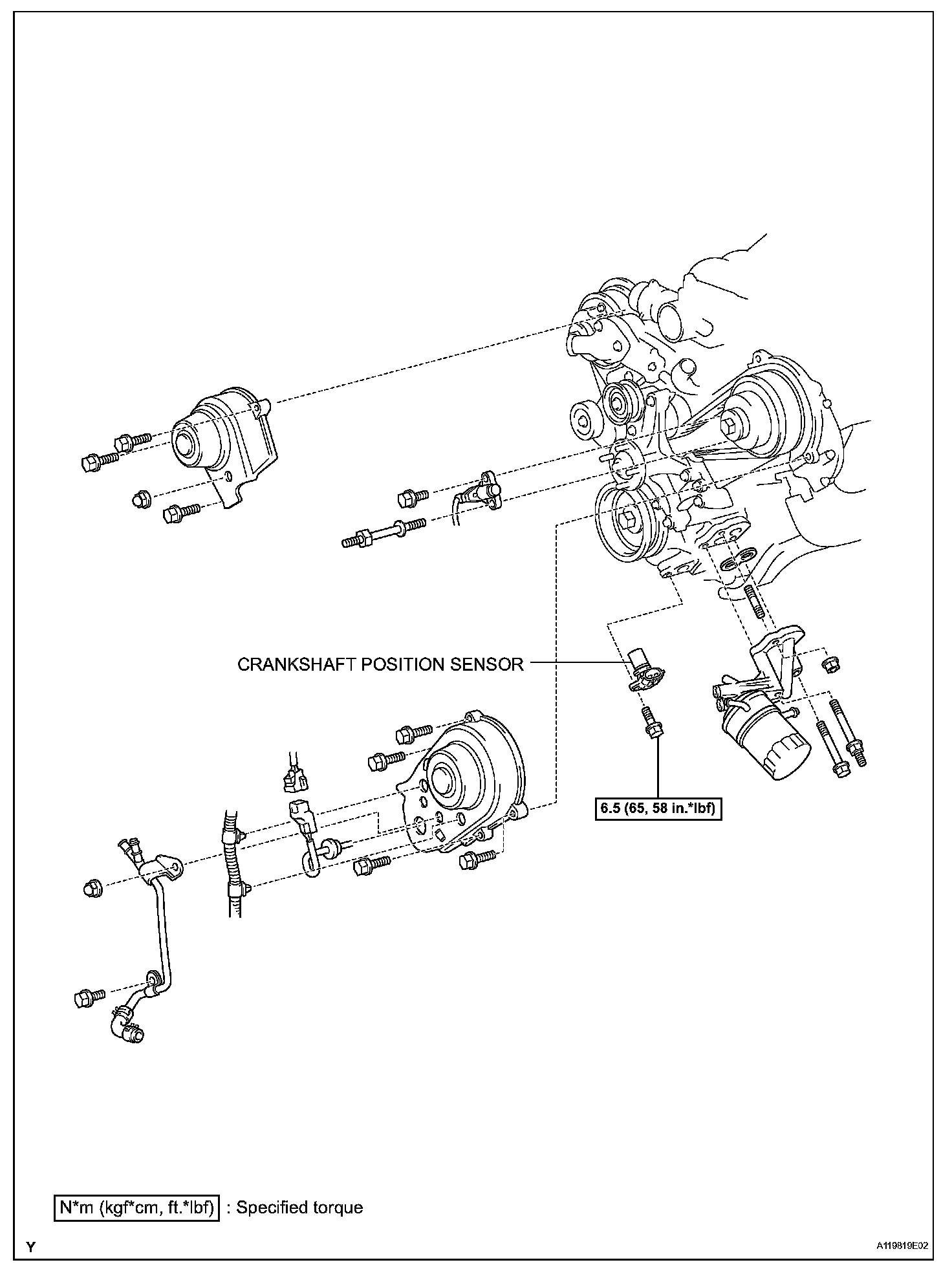 CRANKSHAFT POSITION SENSOR

6.5 (65, 58 in.*lbf)

N*m (kgf*cm, ft.*lbf) : Specified torque

Y

A119819E02