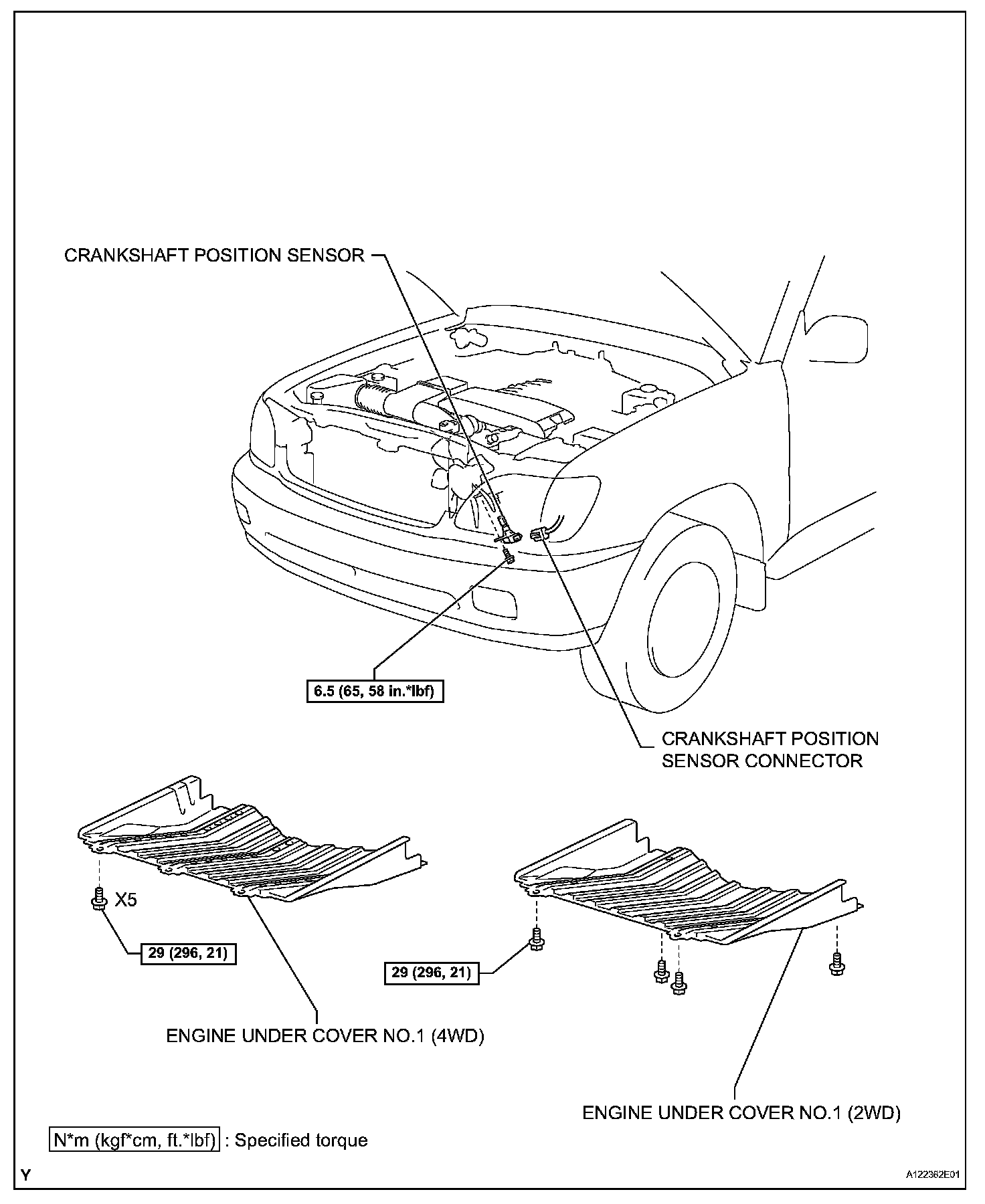 CRANKSHAFT POSITION SENSOR

6.5 (65, 58 in.*lbf)

CRANKSHAFT POSITION SENSOR CONNECTOR

X5

29 (296, 21)

29 (296, 21)

ENGINE UNDER COVER NO.1 (4WD)

ENGINE UNDER COVER NO.1 (2WD)

N*m (kgf*cm, ft.*lbf) : Specified torque

Y

A122362E01