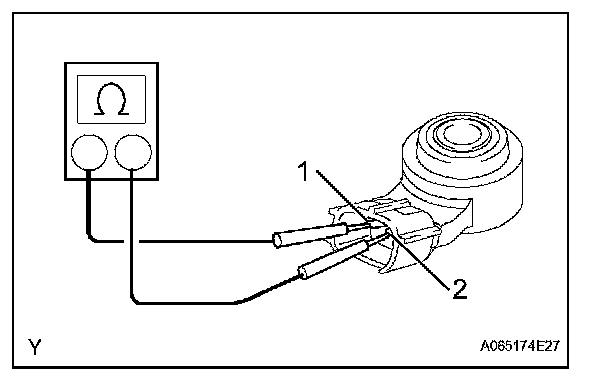 $\Omega$

1

2

Y

A065174E27