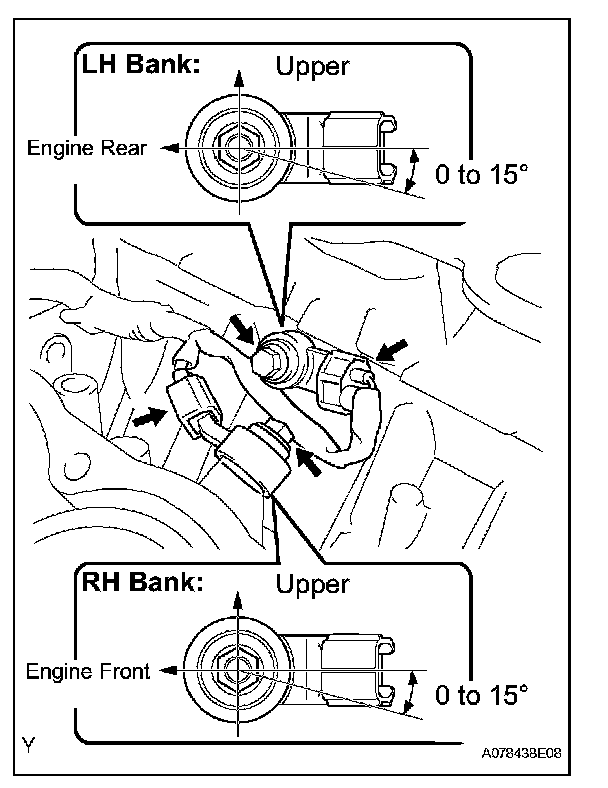 LH Bank: Upper

Engine Rear

0 to 15°

RH Bank: Upper

Engine Front

0 to 15°

Y

A078438E08