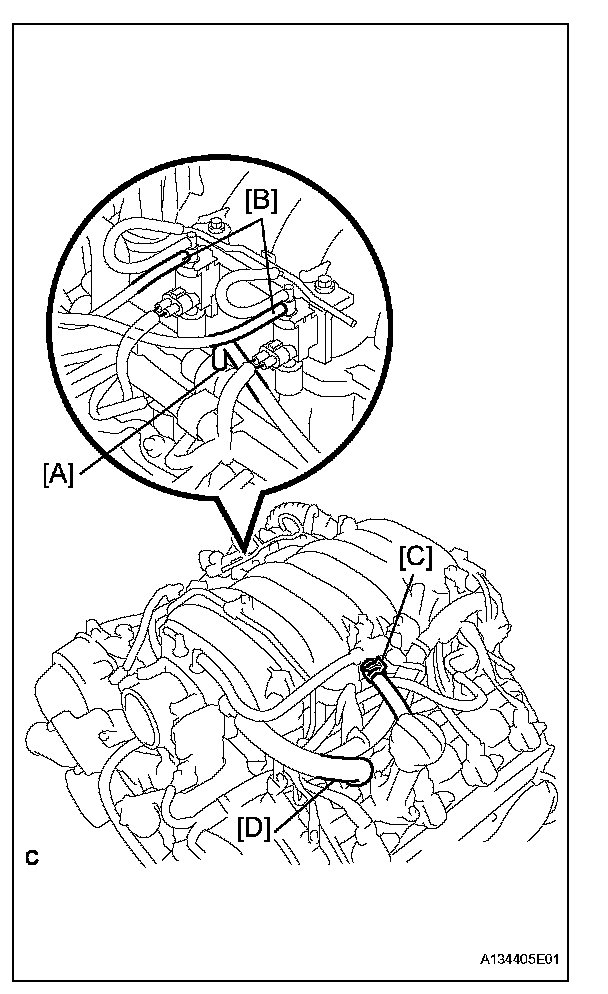 [B]

[A]

[C]

[D]

C

A134405E01