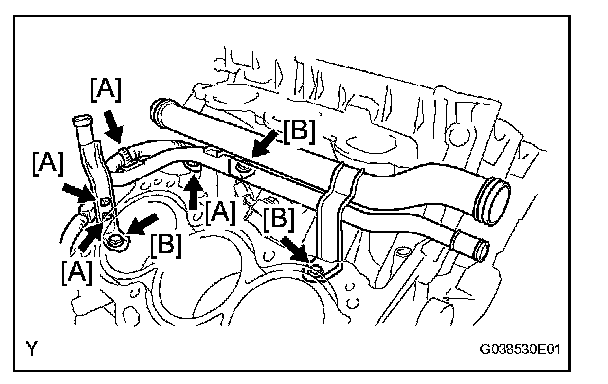 [A]
[B]
[A]
[A]
[B]
[B]
[A]
Y
G038530E01