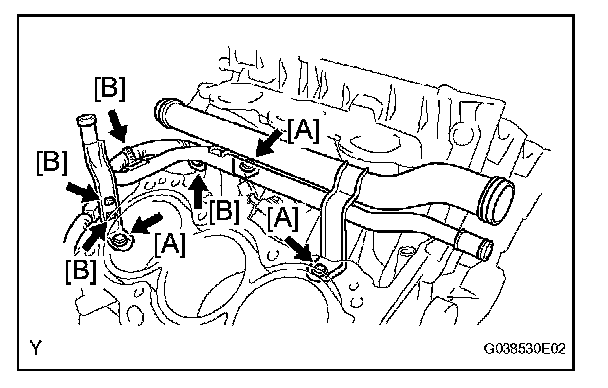 [B]
[A]
[B]
[B]
[A]
[A]
[B]
Y
G038530E02