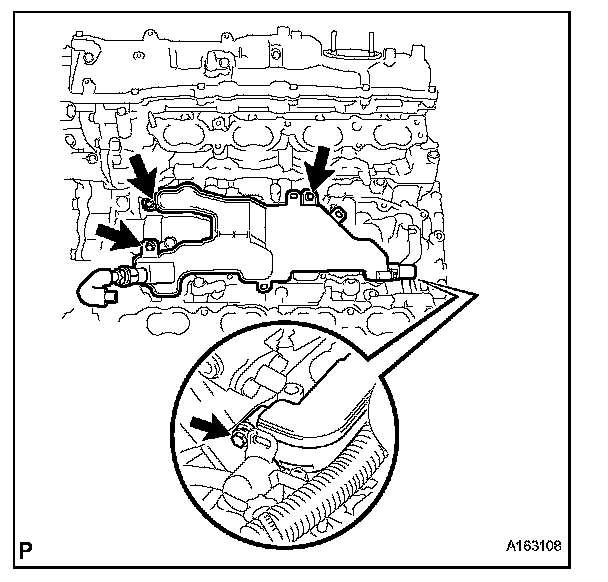 P

A163108