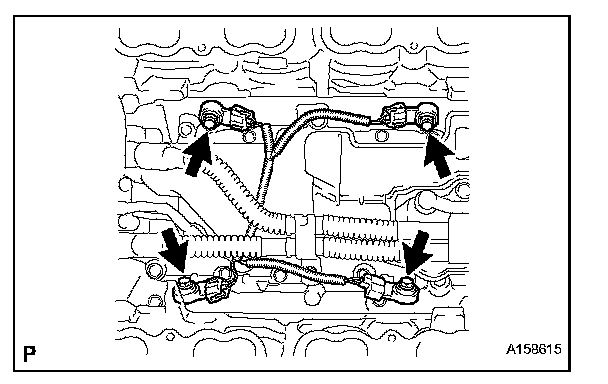 P

A158615