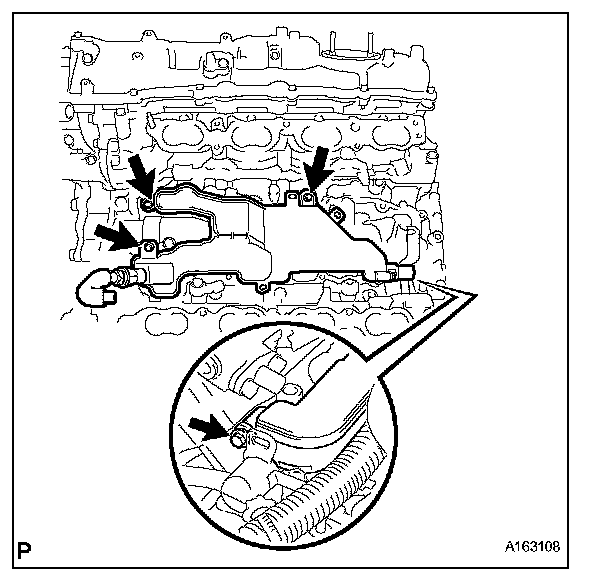 P

A163108