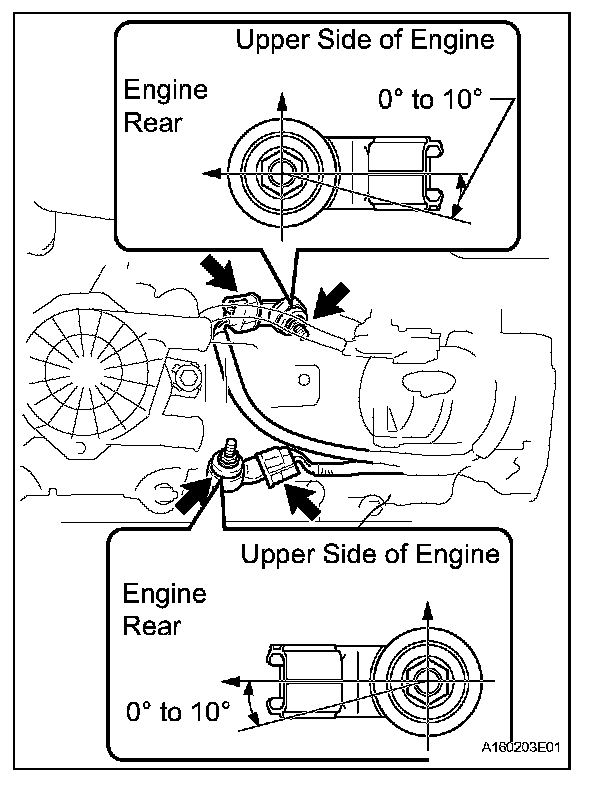 Upper Side of Engine

Engine Rear

0° to 10°

Upper Side of Engine

Engine Rear

0° to 10°

A160203E01