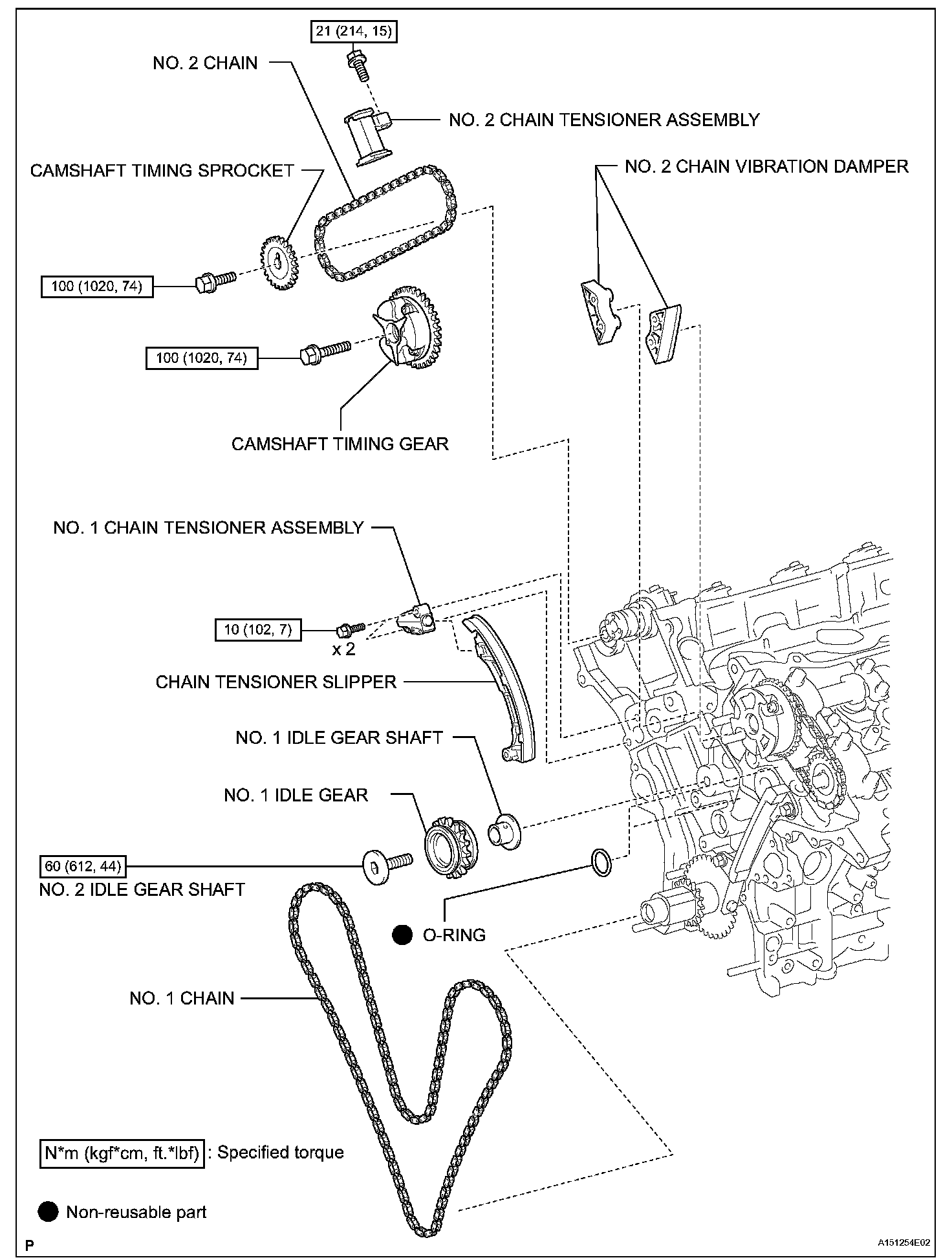 21 (214, 15)

NO. 2 CHAIN

NO. 2 CHAIN TENSIONER ASSEMBLY

CAMSHAFT TIMING SPROCKET

NO. 2 CHAIN VIBRATION DAMPER

100 (1020, 74)

100 (1020, 74)

CAMSHAFT TIMING GEAR

NO. 1 CHAIN TENSIONER ASSEMBLY

10 (102, 7)

x 2

CHAIN TENSIONER SLIPPER

NO. 1 IDLE GEAR SHAFT

NO. 1 IDLE GEAR

60 (612, 44)

NO. 2 IDLE GEAR SHAFT

O-RING

NO. 1 CHAIN

N*m (kgf*cm, ft.*lbf) : Specified torque

Non-reusable part

P

A151254E02