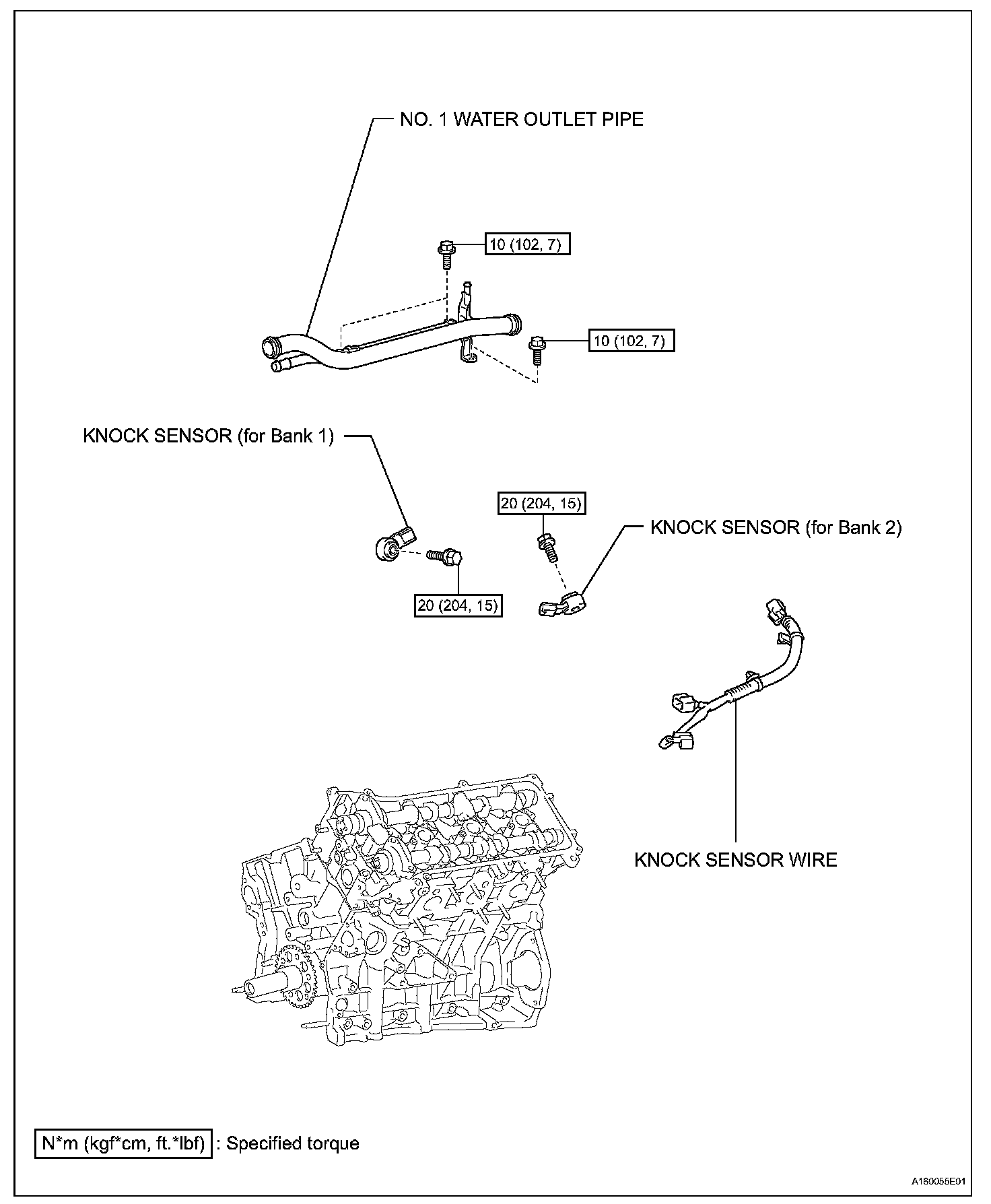 NO. 1 WATER OUTLET PIPE

10 (102, 7)

10 (102, 7)

KNOCK SENSOR (for Bank 1)

20 (204, 15)

KNOCK SENSOR (for Bank 2)

20 (204, 15)

KNOCK SENSOR WIRE

N*m (kgf*cm, ft.*lbf) : Specified torque

A160055E01