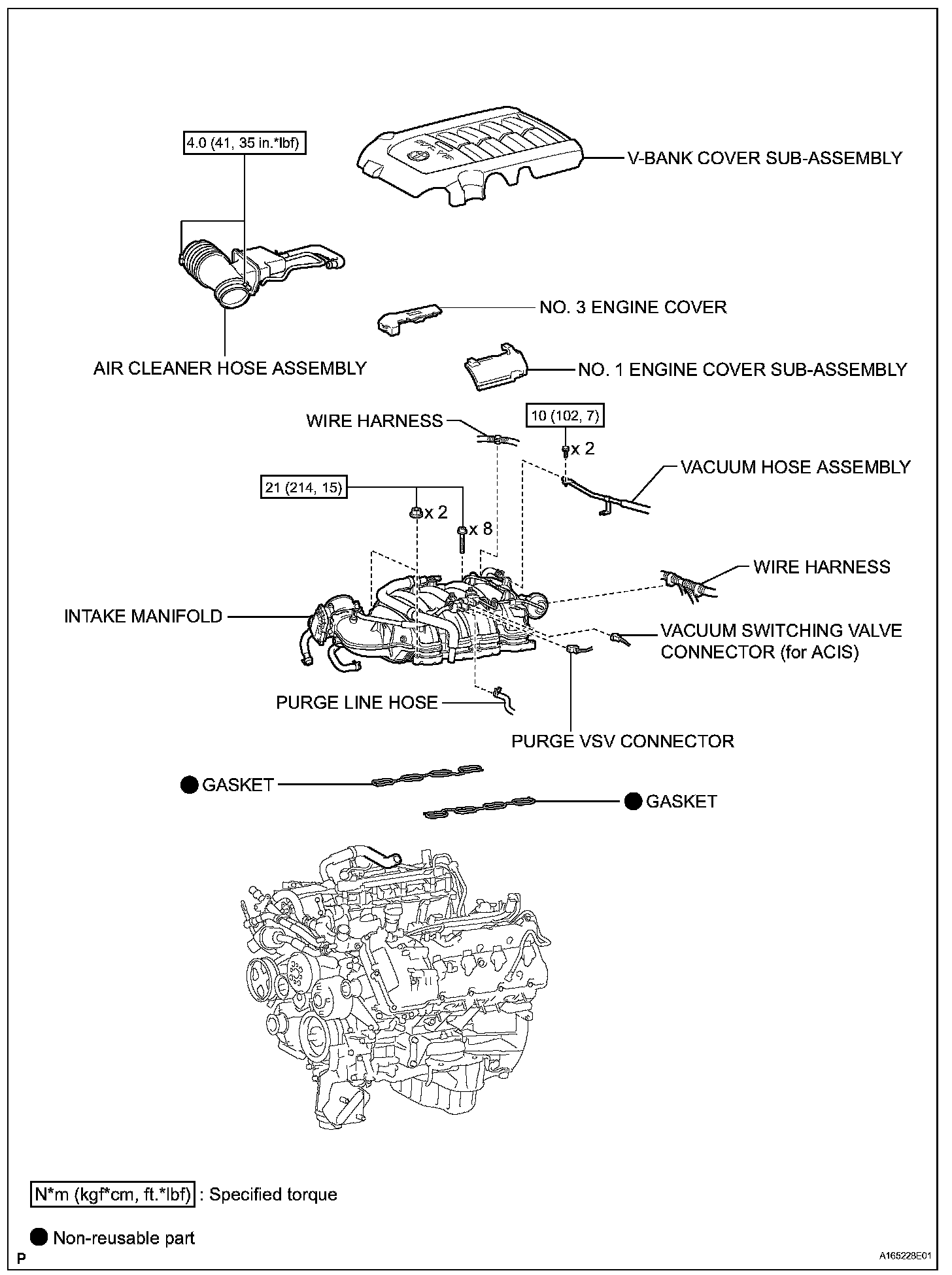 4.0 (41, 35 in.*lbf)

V-BANK COVER SUB-ASSEMBLY

NO. 3 ENGINE COVER

AIR CLEANER HOSE ASSEMBLY

NO. 1 ENGINE COVER SUB-ASSEMBLY

WIRE HARNESS

10 (102, 7)

x 2

VACUUM HOSE ASSEMBLY

21 (214, 15)

x 2

x 8

WIRE HARNESS

INTAKE MANIFOLD

VACUUM SWITCHING VALVE CONNECTOR (for ACIS)

PURGE LINE HOSE

PURGE VSV CONNECTOR

GASKET

GASKET

N*m (kgf*cm, ft.*lbf) : Specified torque

Non-reusable part

P

A165228E01