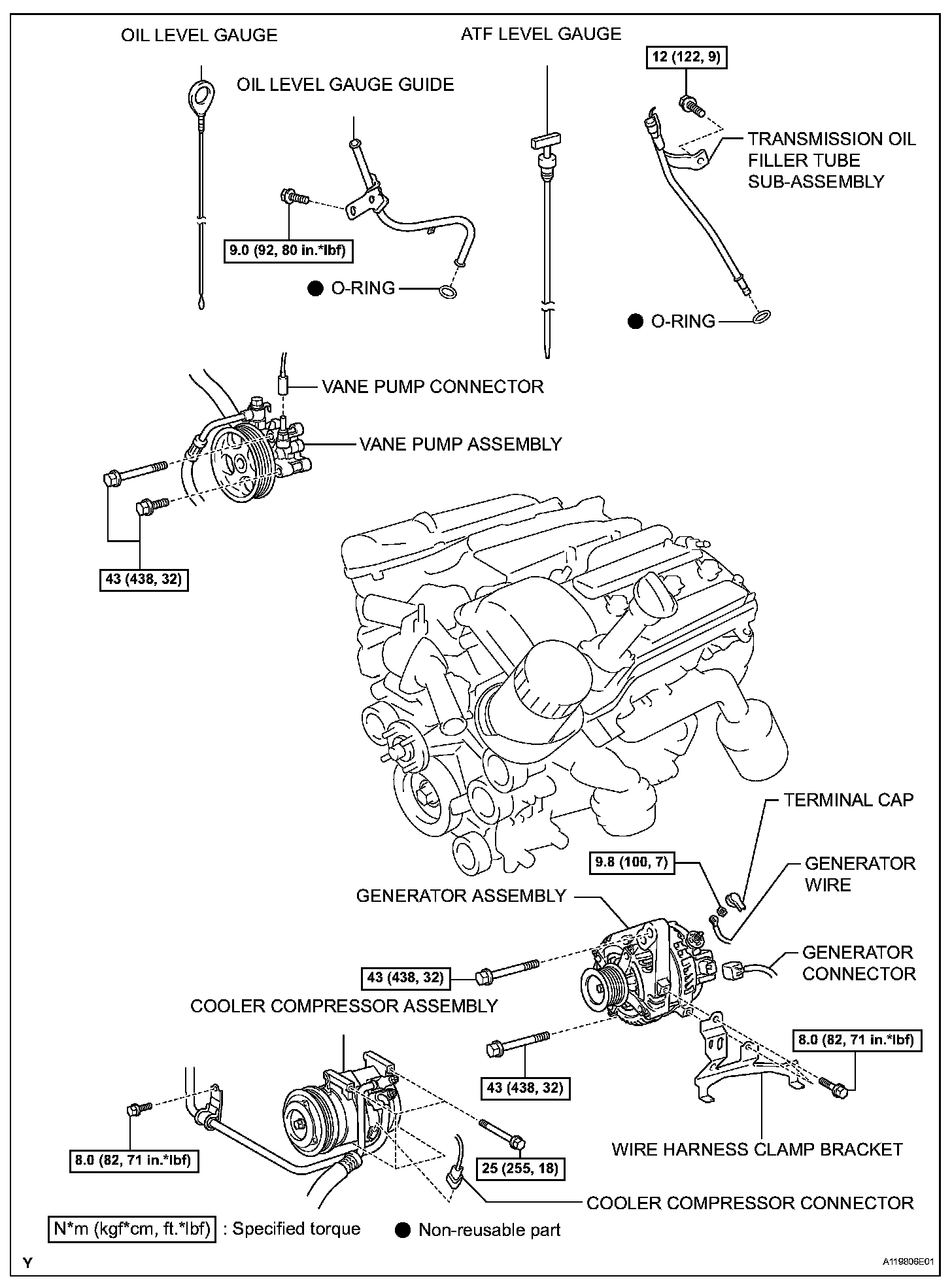 OIL LEVEL GAUGE

ATF LEVEL GAUGE

12 (122, 9)

OIL LEVEL GAUGE GUIDE

TRANSMISSION OIL FILLER TUBE SUB-ASSEMBLY

9.0 (92, 80 in.*lbf)

● O-RING

● O-RING

VANE PUMP CONNECTOR

VANE PUMP ASSEMBLY

43 (438, 32)

TERMINAL CAP

9.8 (100, 7)

GENERATOR WIRE

GENERATOR ASSEMBLY

GENERATOR CONNECTOR

43 (438, 32)

COOLER COMPRESSOR ASSEMBLY

8.0 (82, 71 in.*lbf)

43 (438, 32)

8.0 (82, 71 in.*lbf)

25 (255, 18)

WIRE HARNESS CLAMP BRACKET

COOLER COMPRESSOR CONNECTOR

N*m (kgf*cm, ft.*lbf) : Specified torque

● Non-reusable part

Y

A119806E01