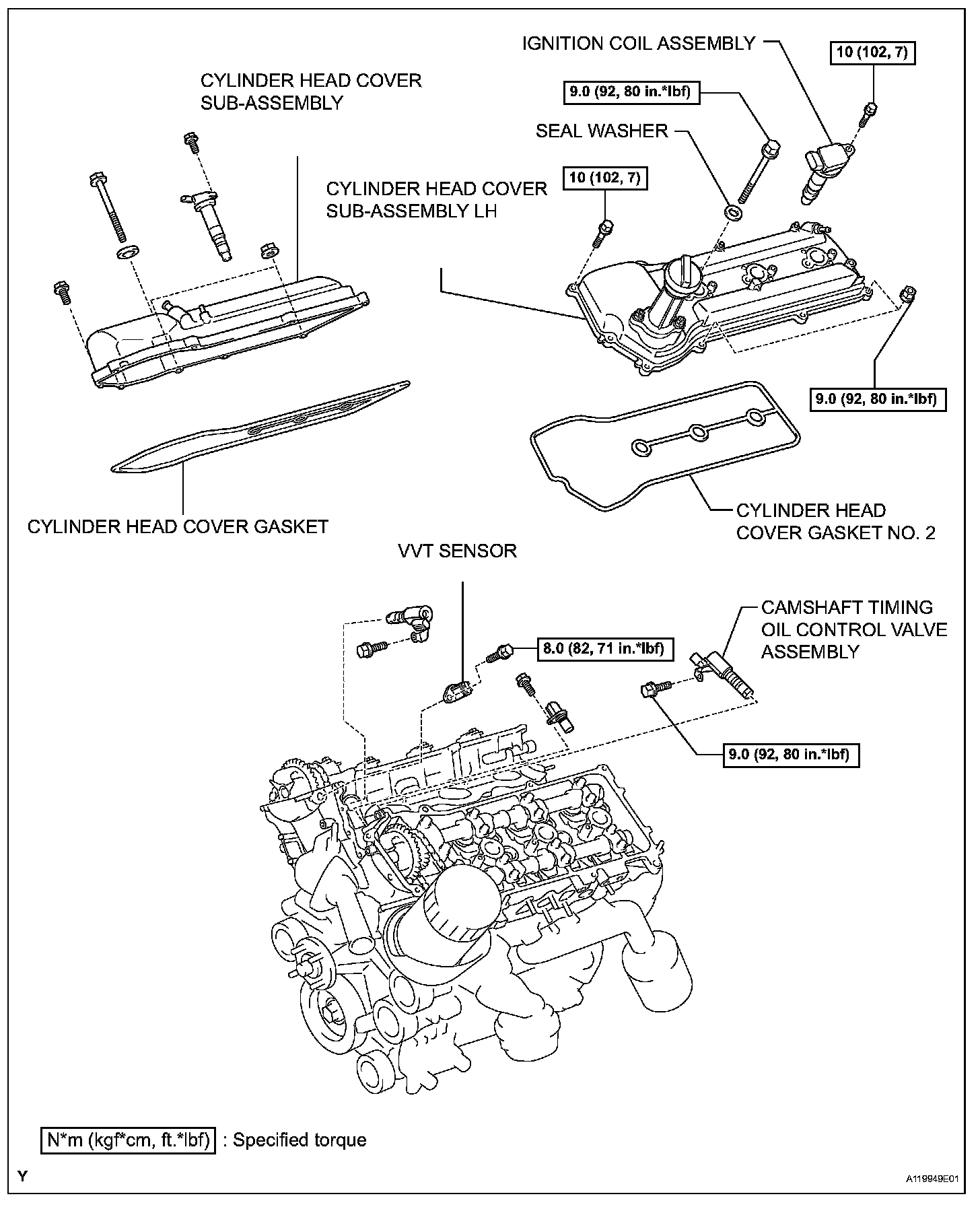 IGNITION COIL ASSEMBLY

10 (102, 7)

CYLINDER HEAD COVER SUB-ASSEMBLY

9.0 (92, 80 in.*lbf)

SEAL WASHER

CYLINDER HEAD COVER SUB-ASSEMBLY LH

10 (102, 7)

9.0 (92, 80 in.*lbf)

CYLINDER HEAD COVER GASKET

CYLINDER HEAD COVER GASKET NO. 2

VVT SENSOR

CAMSHAFT TIMING OIL CONTROL VALVE ASSEMBLY

8.0 (82, 71 in.*lbf)

9.0 (92, 80 in.*lbf)

N*m (kgf*cm, ft.*lbf) : Specified torque

Y

A119949E01