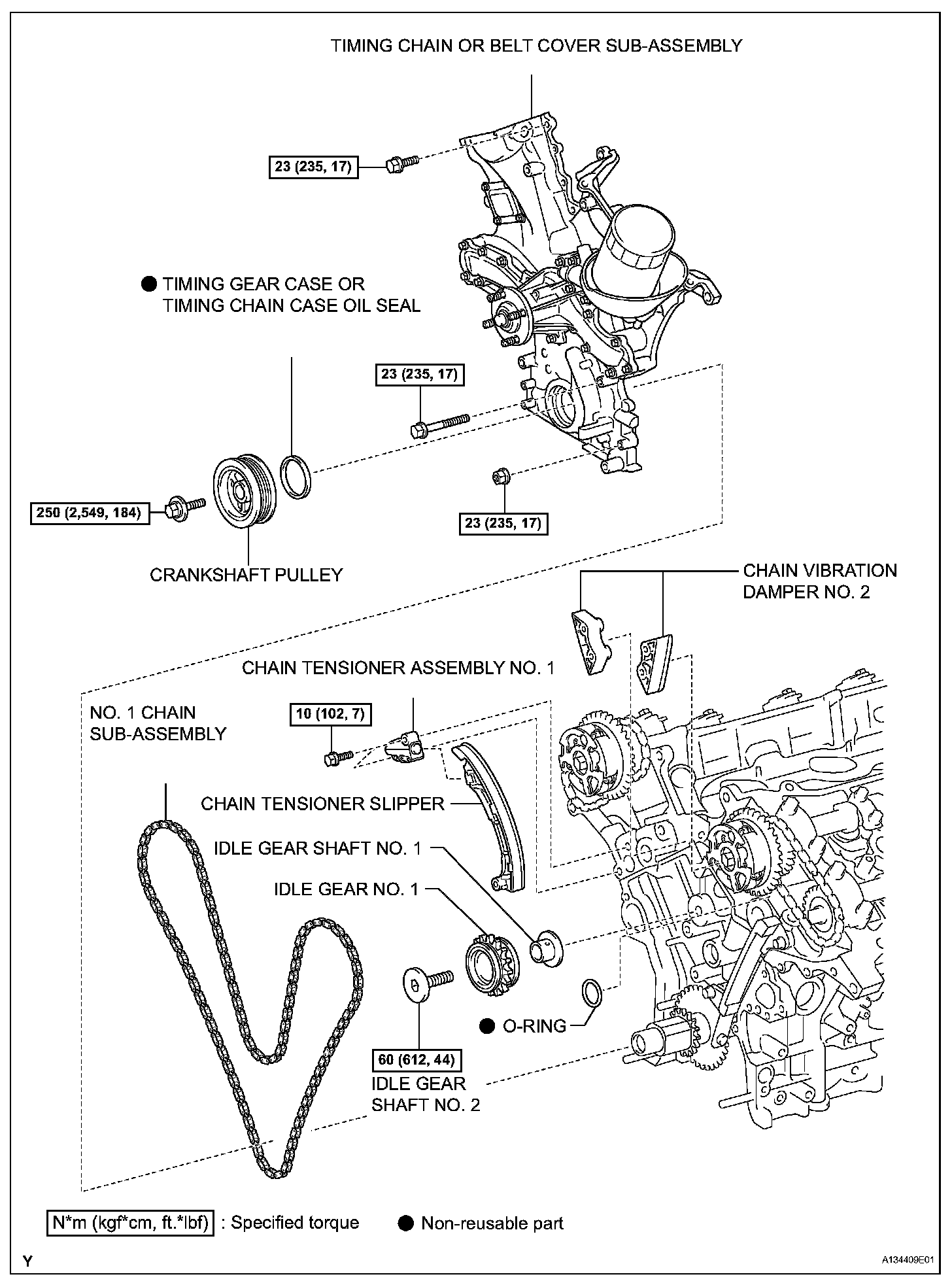 TIMING CHAIN OR BELT COVER SUB-ASSEMBLY

23 (235, 17)

● TIMING GEAR CASE OR TIMING CHAIN CASE OIL SEAL

23 (235, 17)

250 (2,549, 184)

23 (235, 17)

CRANKSHAFT PULLEY

CHAIN VIBRATION DAMPER NO. 2

CHAIN TENSIONER ASSEMBLY NO. 1

NO. 1 CHAIN SUB-ASSEMBLY

10 (102, 7)

CHAIN TENSIONER SLIPPER

IDLE GEAR SHAFT NO. 1

IDLE GEAR NO. 1

● O-RING

60 (612, 44)

IDLE GEAR SHAFT NO. 2

N*m (kgf*cm, ft.*lbf) : Specified torque ● Non-reusable part

Y

A134409E01