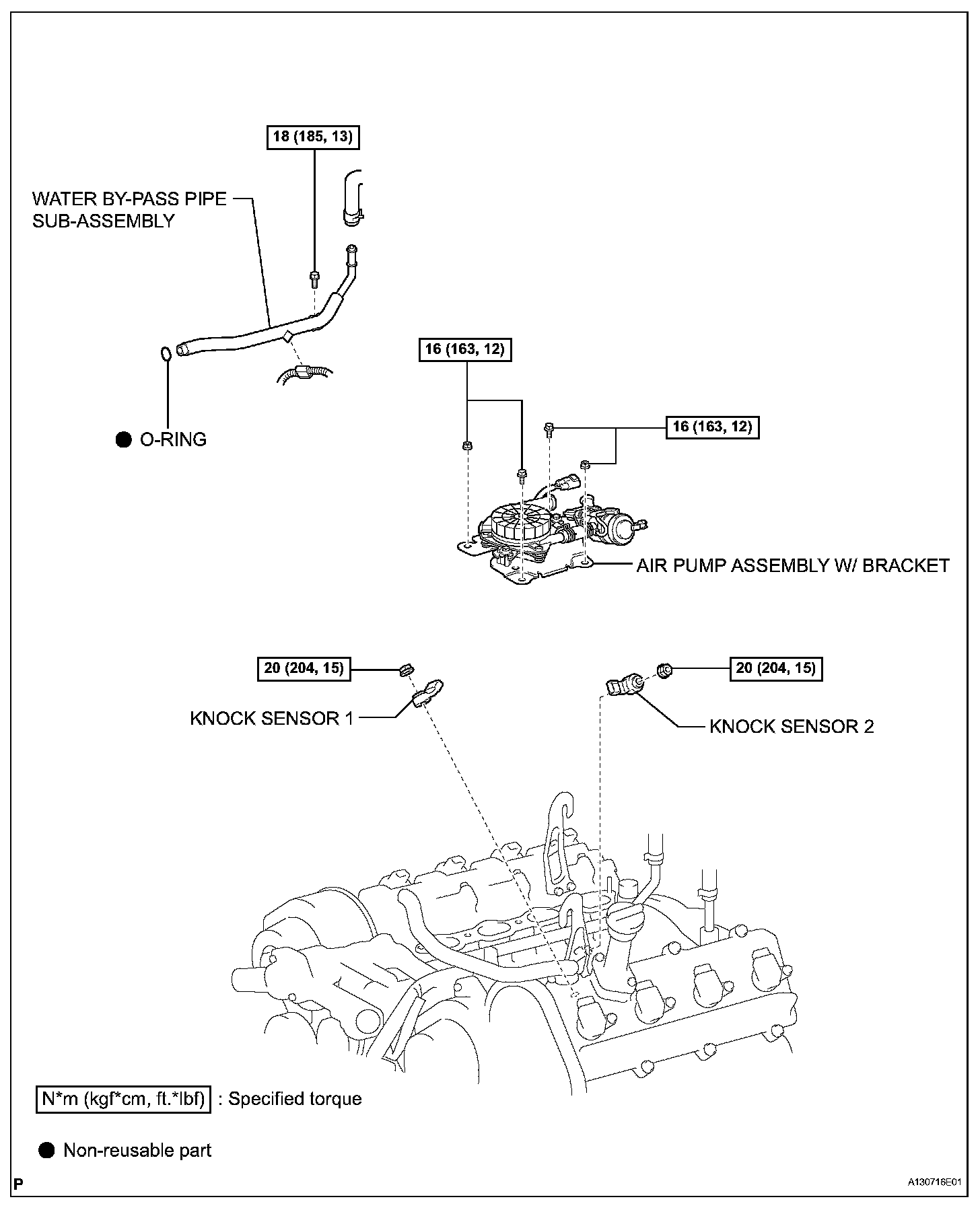 18 (185, 13)

WATER BY-PASS PIPE SUB-ASSEMBLY

● O-RING

16 (163, 12)

16 (163, 12)

AIR PUMP ASSEMBLY W/ BRACKET

20 (204, 15)

KNOCK SENSOR 1

20 (204, 15)

KNOCK SENSOR 2

N*m (kgf*cm, ft.*lbf) : Specified torque

● Non-reusable part

P

A130716E01