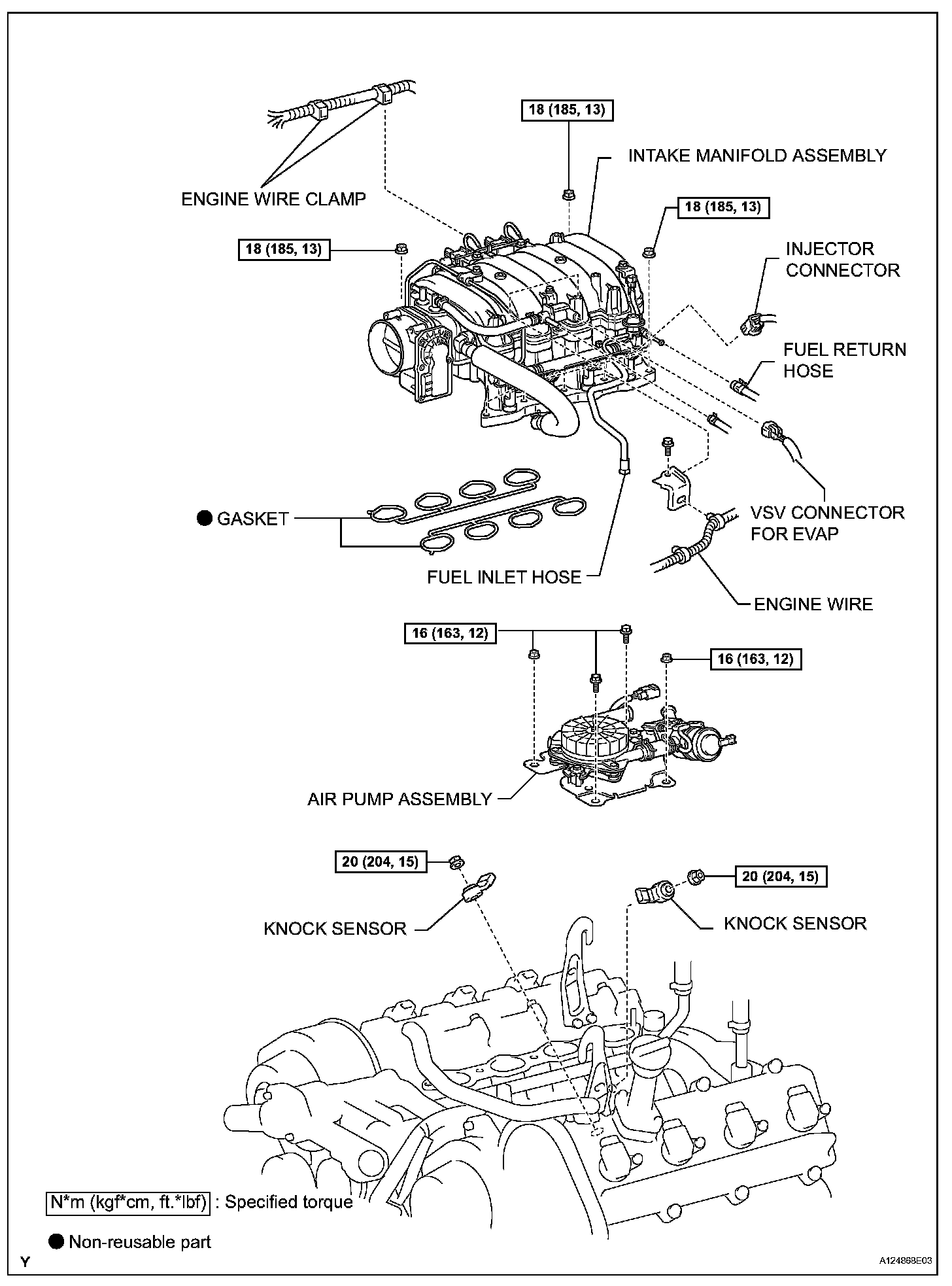 18 (185, 13)

INTAKE MANIFOLD ASSEMBLY

ENGINE WIRE CLAMP

18 (185, 13)

18 (185, 13)

INJECTOR CONNECTOR

FUEL RETURN HOSE

● GASKET

VSV CONNECTOR FOR EVAP

FUEL INLET HOSE

ENGINE WIRE

16 (163, 12)

16 (163, 12)

AIR PUMP ASSEMBLY

20 (204, 15)

20 (204, 15)

KNOCK SENSOR

KNOCK SENSOR

N*m (kgf*cm, ft.*lbf) : Specified torque

● Non-reusable part

Y

A124868E03