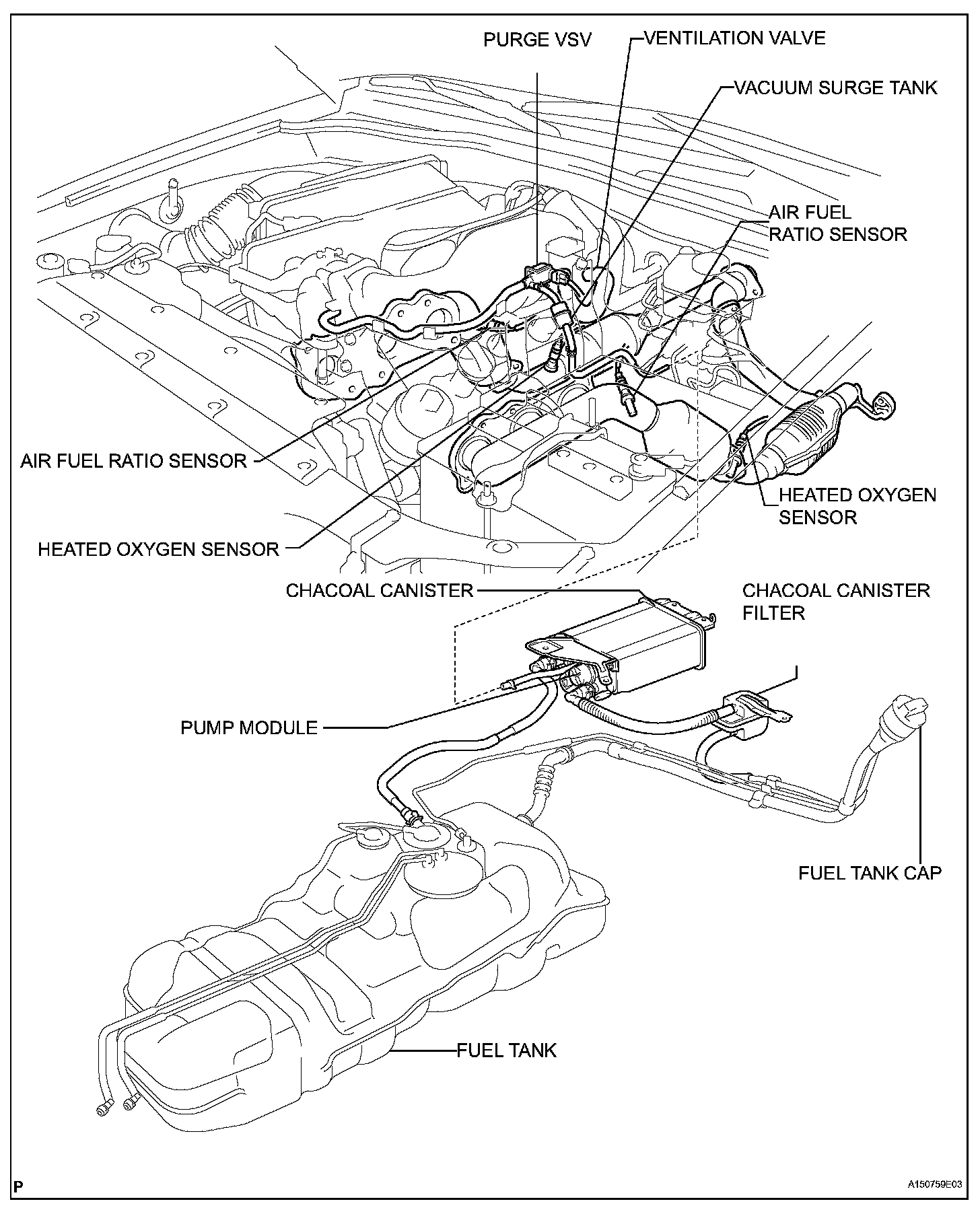 PURGE VSV
VENTILATION VALVE
VACUUM SURGE TANK
AIR FUEL RATIO SENSOR
AIR FUEL RATIO SENSOR
HEATED OXYGEN SENSOR
HEATED OXYGEN SENSOR
CHACOAL CANISTER
CHACOAL CANISTER FILTER
PUMP MODULE
FUEL TANK CAP
FUEL TANK
P
A150759E03