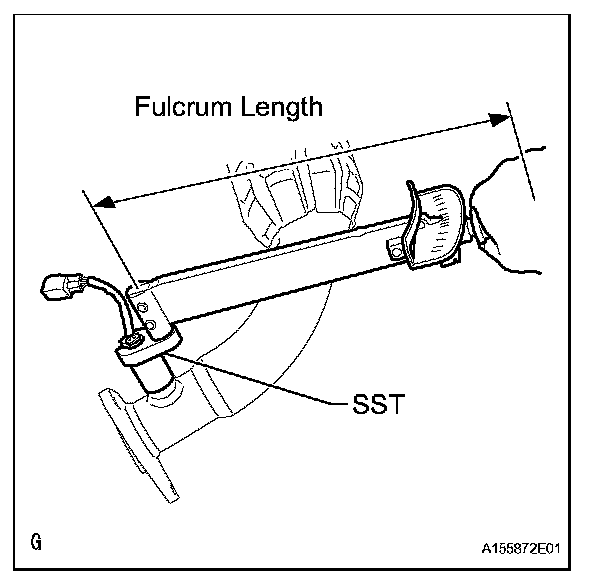 Fulcrum Length

SST

G

A155872E01