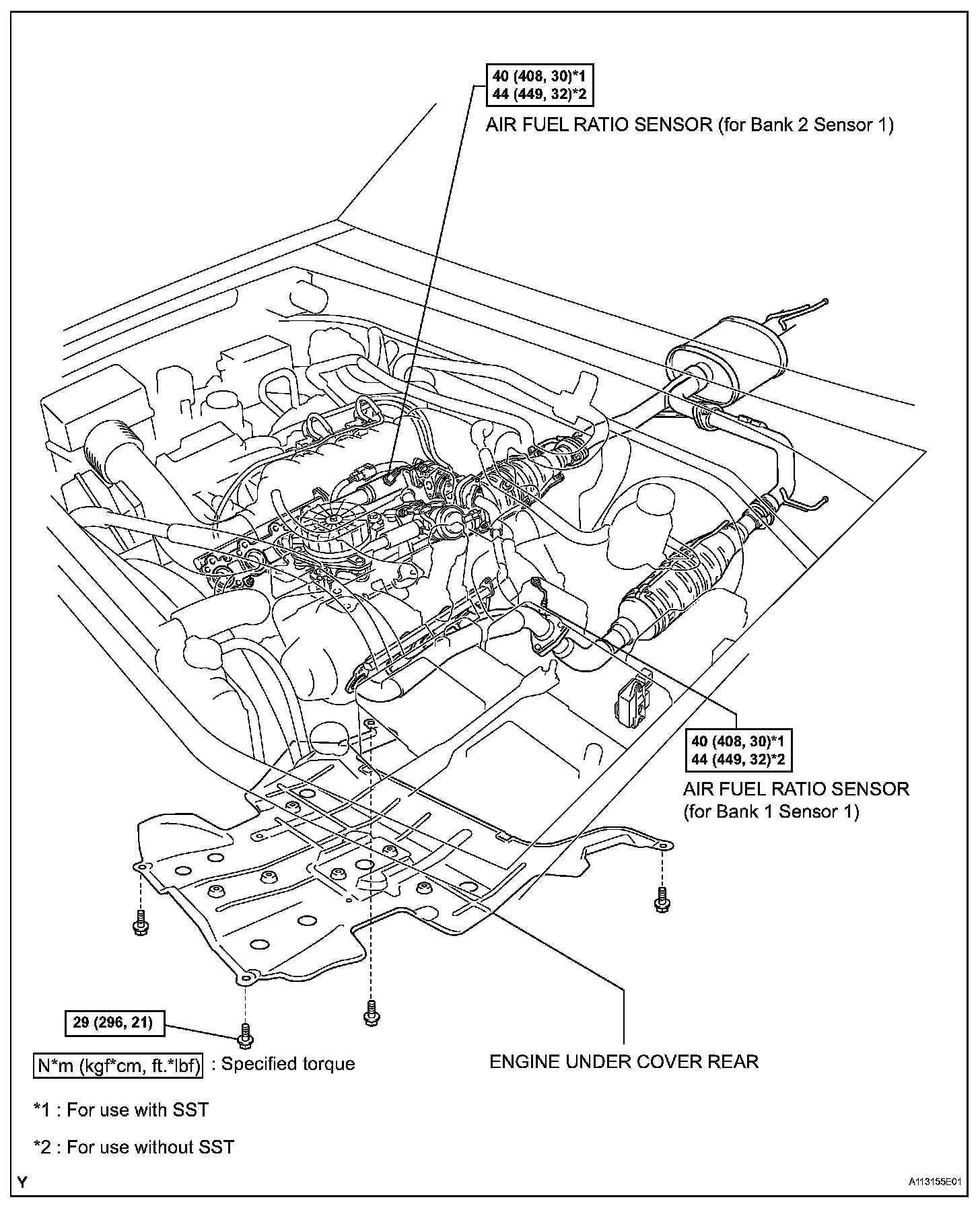 40 (408, 30)*1
44 (449, 32)*2

AIR FUEL RATIO SENSOR (for Bank 2 Sensor 1)

40 (408, 30)*1
44 (449, 32)*2

AIR FUEL RATIO SENSOR
(for Bank 1 Sensor 1)

29 (296, 21)

N*m (kgf*cm, ft.*lbf) : Specified torque

ENGINE UNDER COVER REAR

*1 : For use with SST

*2 : For use without SST

Y

A113155E01