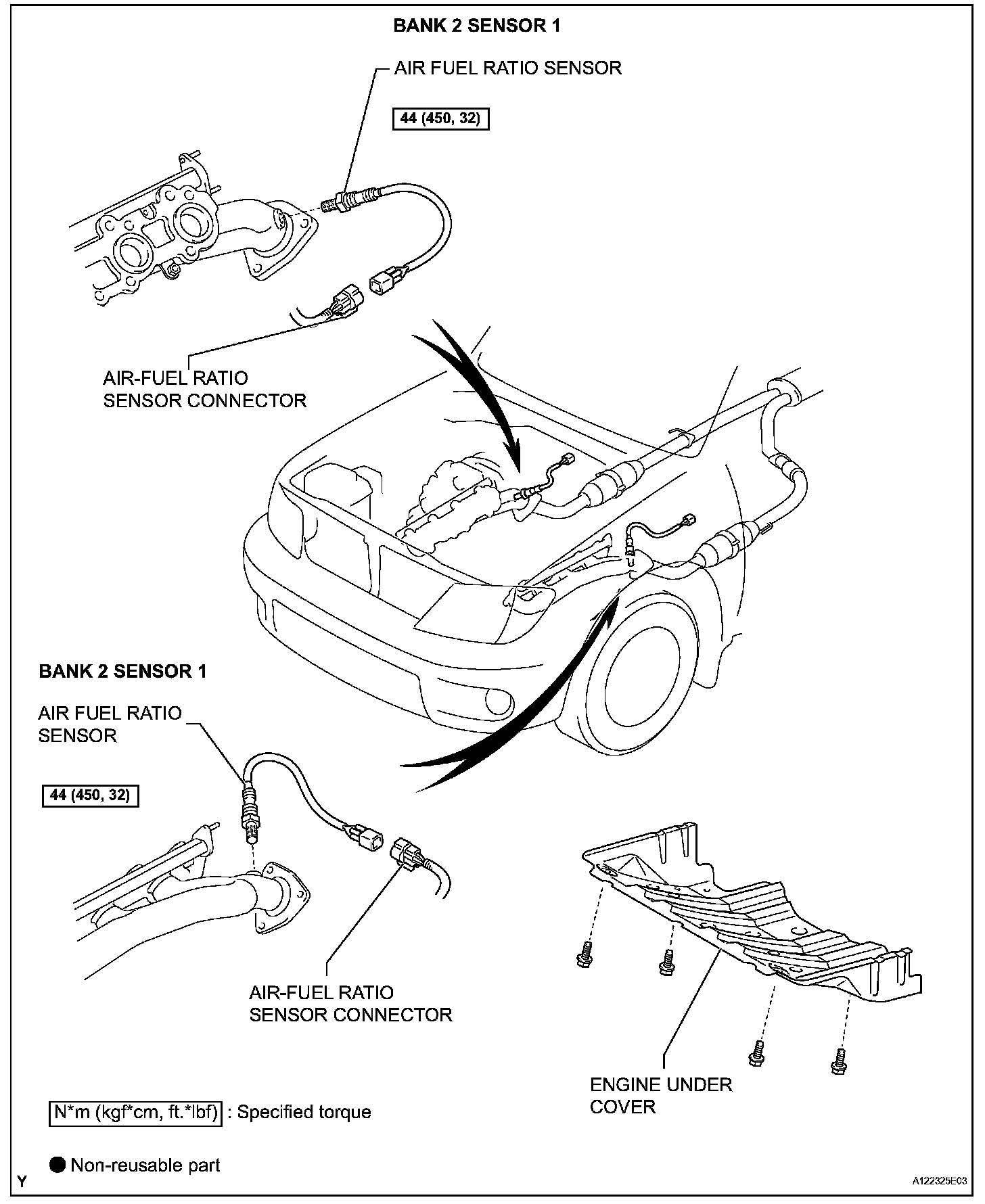 BANK 2 SENSOR 1

AIR FUEL RATIO SENSOR

44 (450, 32)

AIR-FUEL RATIO SENSOR CONNECTOR

BANK 2 SENSOR 1

AIR FUEL RATIO SENSOR

44 (450, 32)

AIR-FUEL RATIO SENSOR CONNECTOR

ENGINE UNDER COVER

N*m (kgf*cm, ft.*lbf) : Specified torque

● Non-reusable part

Y

A122325E03