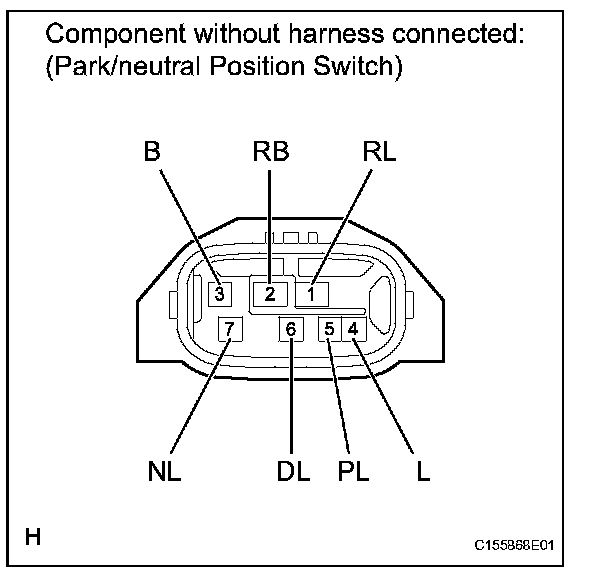 Component without harness connected:
(Park/neutral Position Switch)

B
RB
RL

3
2
1
7
6
5
4

NL
DL
PL
L

H

C155868E01