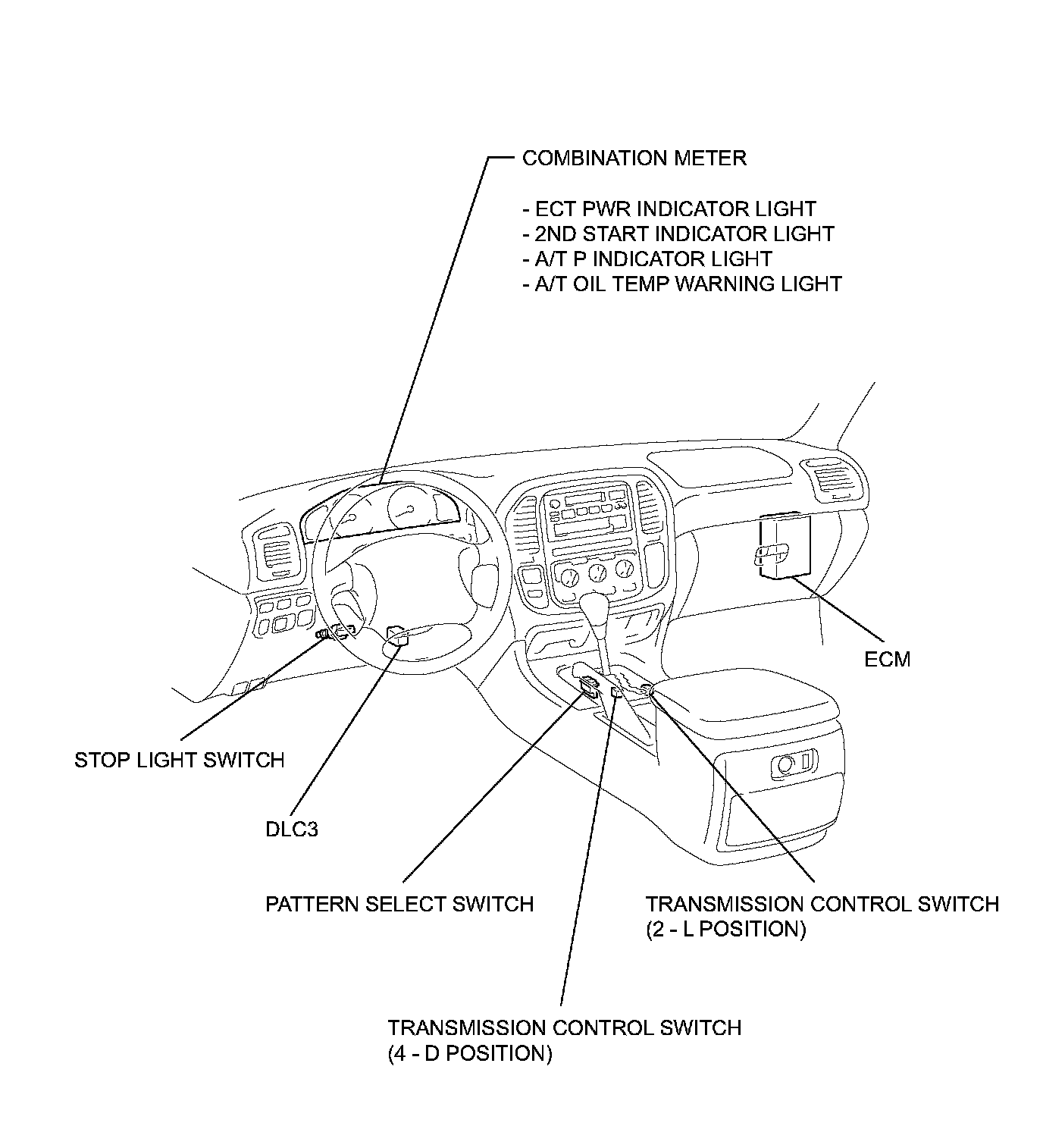 COMBINATION METER

- ECT PWR INDICATOR LIGHT
- 2ND START INDICATOR LIGHT
- A/T P INDICATOR LIGHT
- A/T OIL TEMP WARNING LIGHT

ECM

STOP LIGHT SWITCH

DLC3

PATTERN SELECT SWITCH

TRANSMISSION CONTROL SWITCH
(2 - L POSITION)

TRANSMISSION CONTROL SWITCH
(4 - D POSITION)