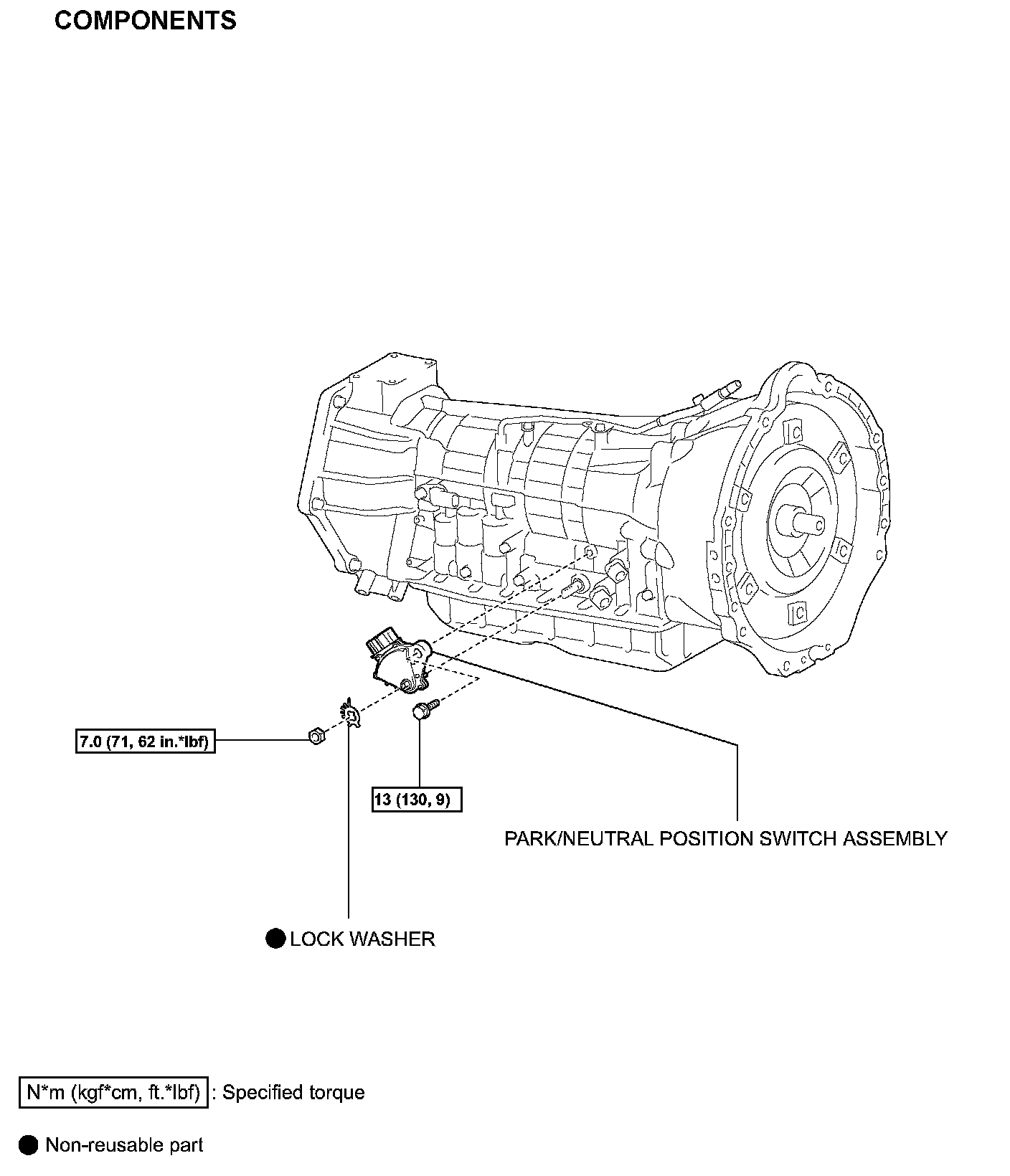 COMPONENTS

7.0 (71, 62 in.*lbf)

13 (130, 9)

PARK/NEUTRAL POSITION SWITCH ASSEMBLY

● LOCK WASHER

N*m (kgf*cm, ft.*lbf) : Specified torque

● Non-reusable part