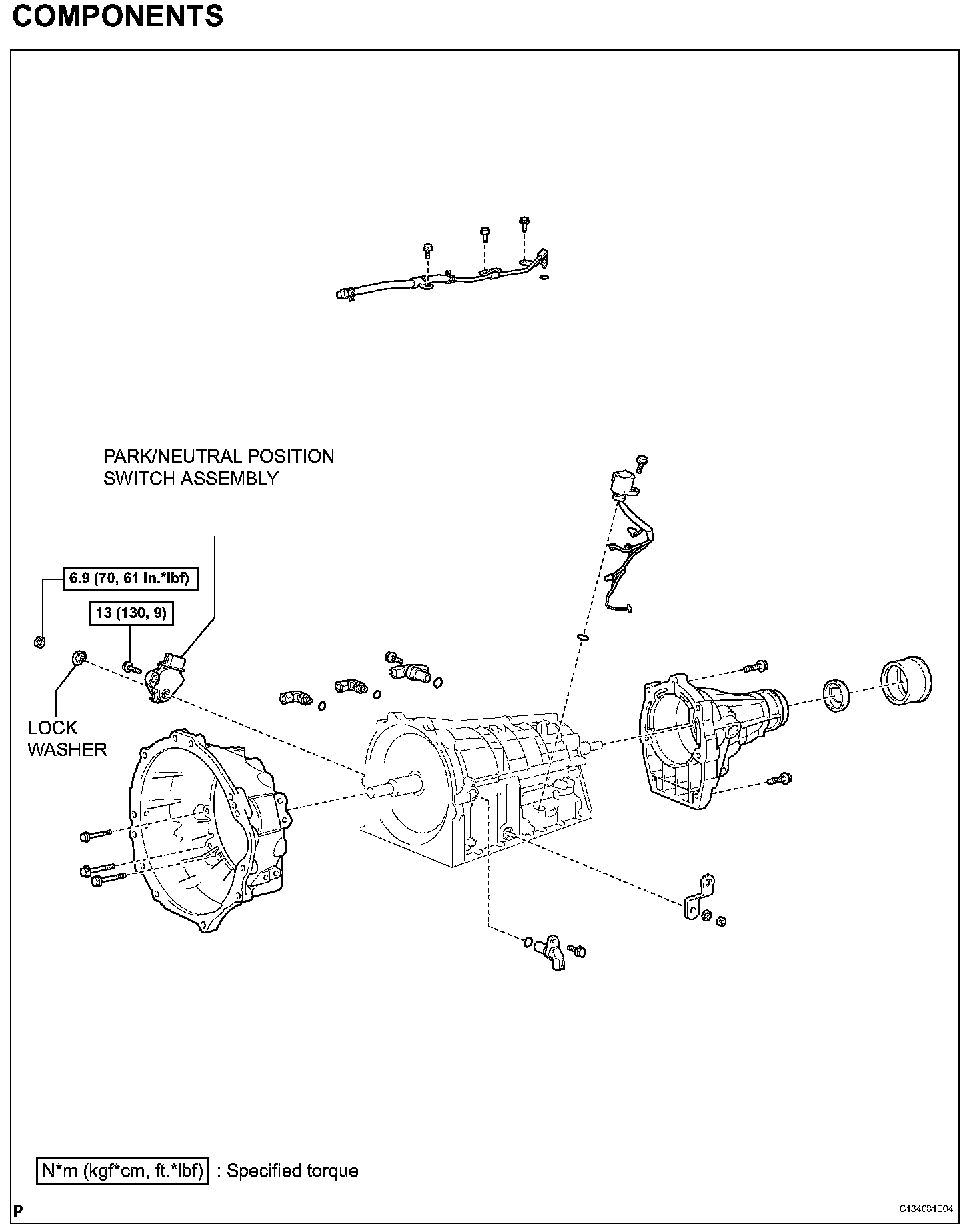 COMPONENTS

PARK/NEUTRAL POSITION SWITCH ASSEMBLY

6.9 (70, 61 in.*lbf)

13 (130, 9)

LOCK WASHER

N*m (kgf*cm, ft.*lbf) : Specified torque

P

C134081E04