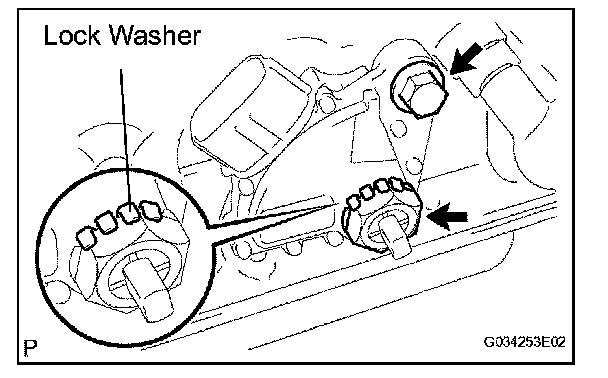 Lock Washer

P

G034253E02