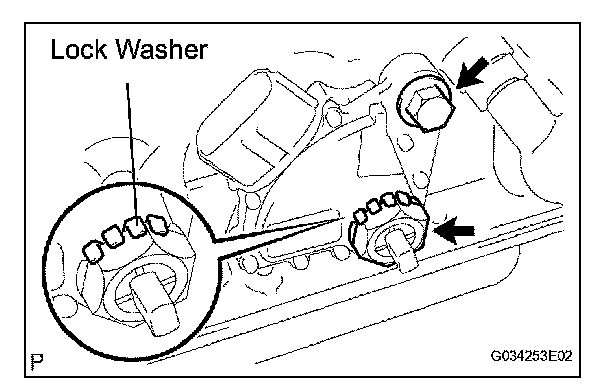 Lock Washer

P

G034253E02