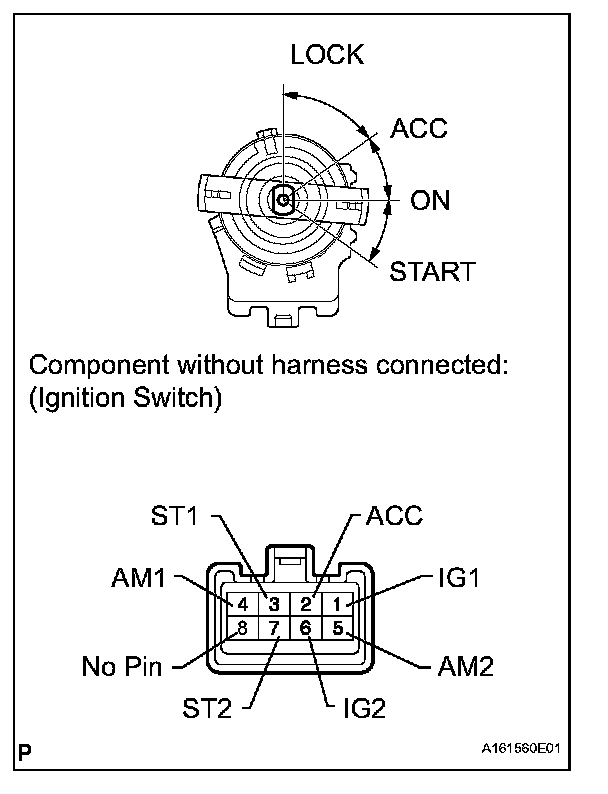 LOCK
ACC
ON
START

Component without harness connected:
(Ignition Switch)

ST1
ACC
AM1
IG1
4 3 2 1
8 7 6 5
No Pin
AM2
ST2
IG2

P

A161560E01