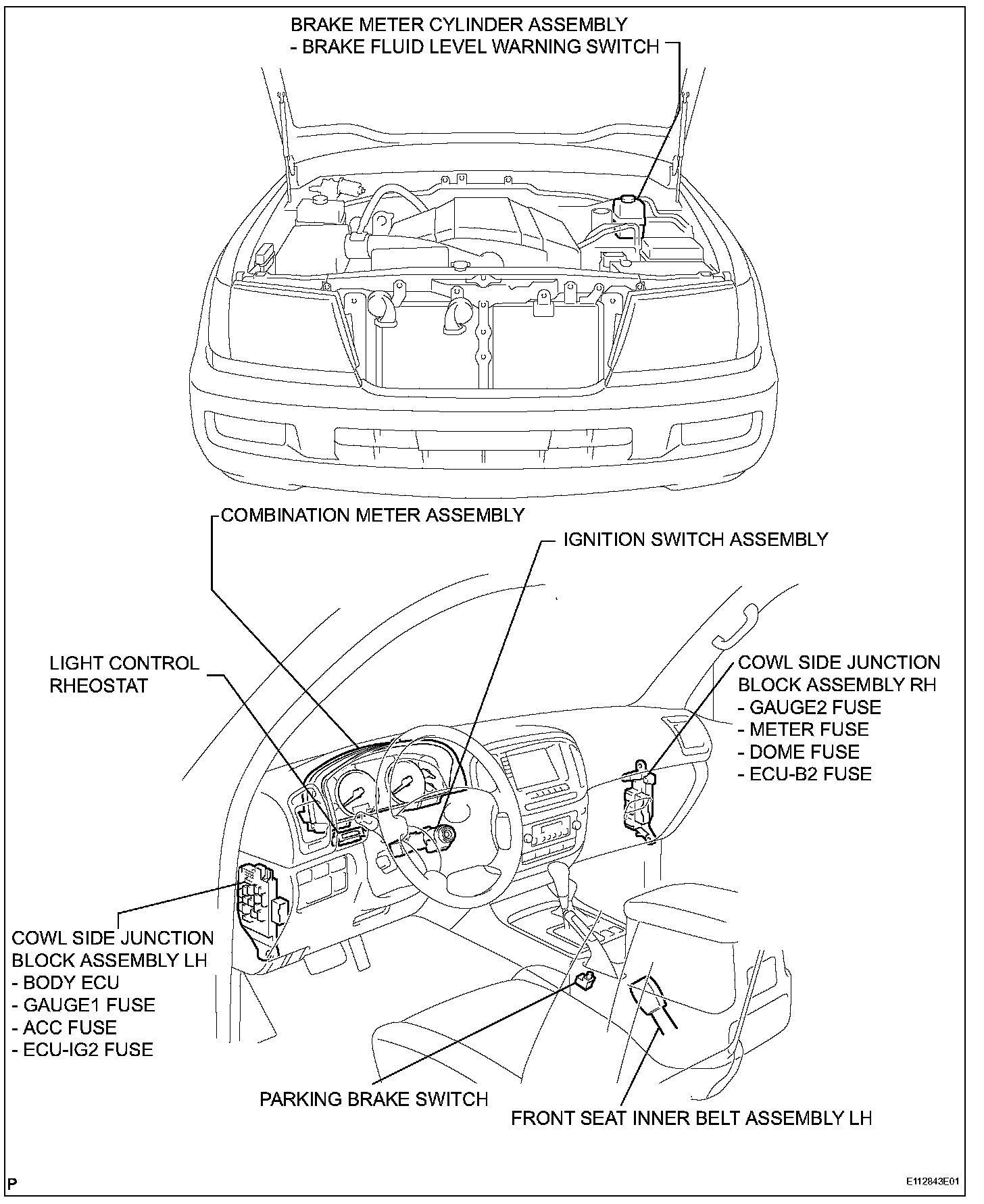 BRAKE METER CYLINDER ASSEMBLY
- BRAKE FLUID LEVEL WARNING SWITCH

COMBINATION METER ASSEMBLY

IGNITION SWITCH ASSEMBLY

LIGHT CONTROL RHEOSTAT

COWL SIDE JUNCTION BLOCK ASSEMBLY RH
- GAUGE2 FUSE
- METER FUSE
- DOME FUSE
- ECU-B2 FUSE

COWL SIDE JUNCTION BLOCK ASSEMBLY LH
- BODY ECU
- GAUGE1 FUSE
- ACC FUSE
- ECU-IG2 FUSE

PARKING BRAKE SWITCH

FRONT SEAT INNER BELT ASSEMBLY LH

P

E112843E01