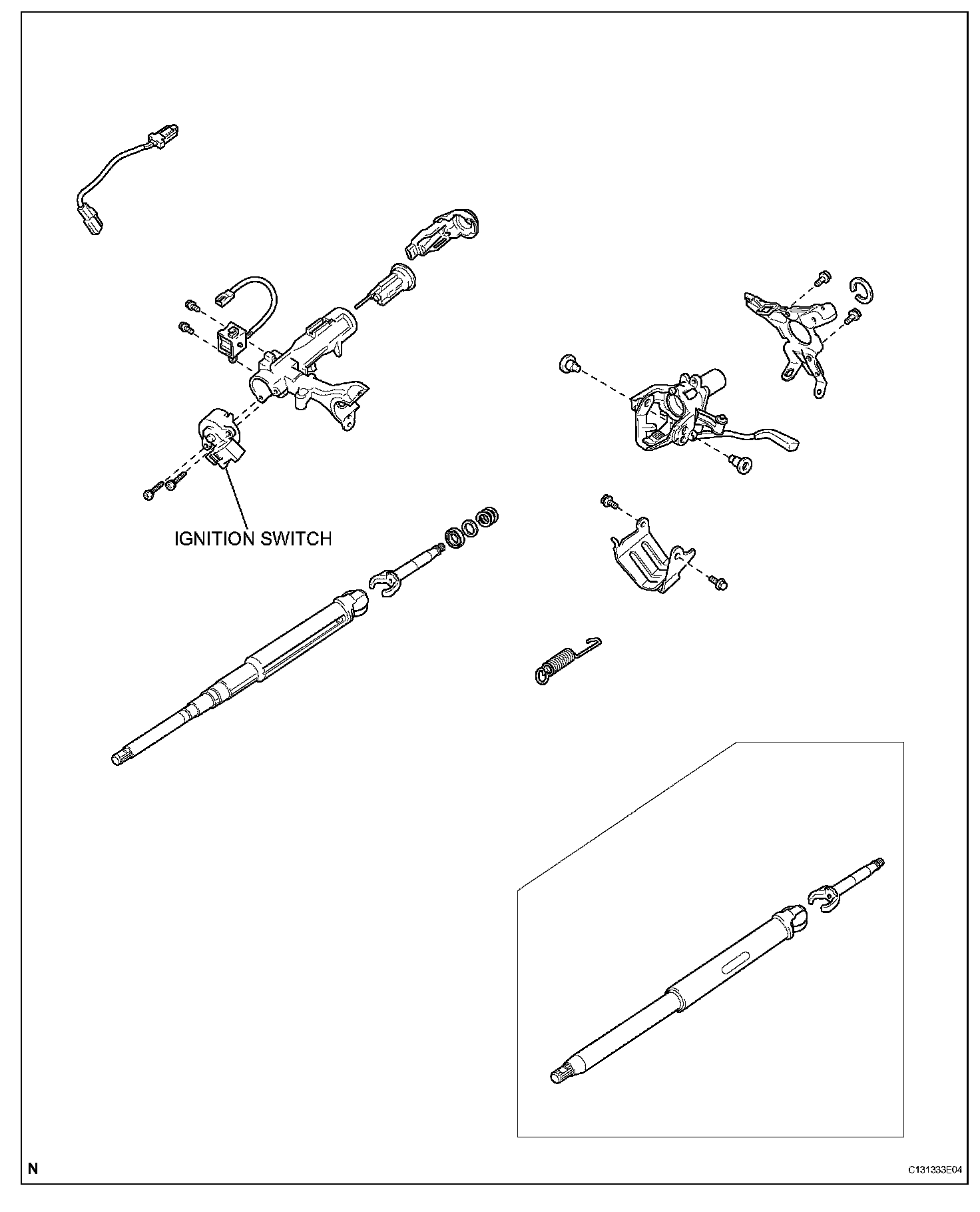 IGNITION SWITCH

N

C131333E04