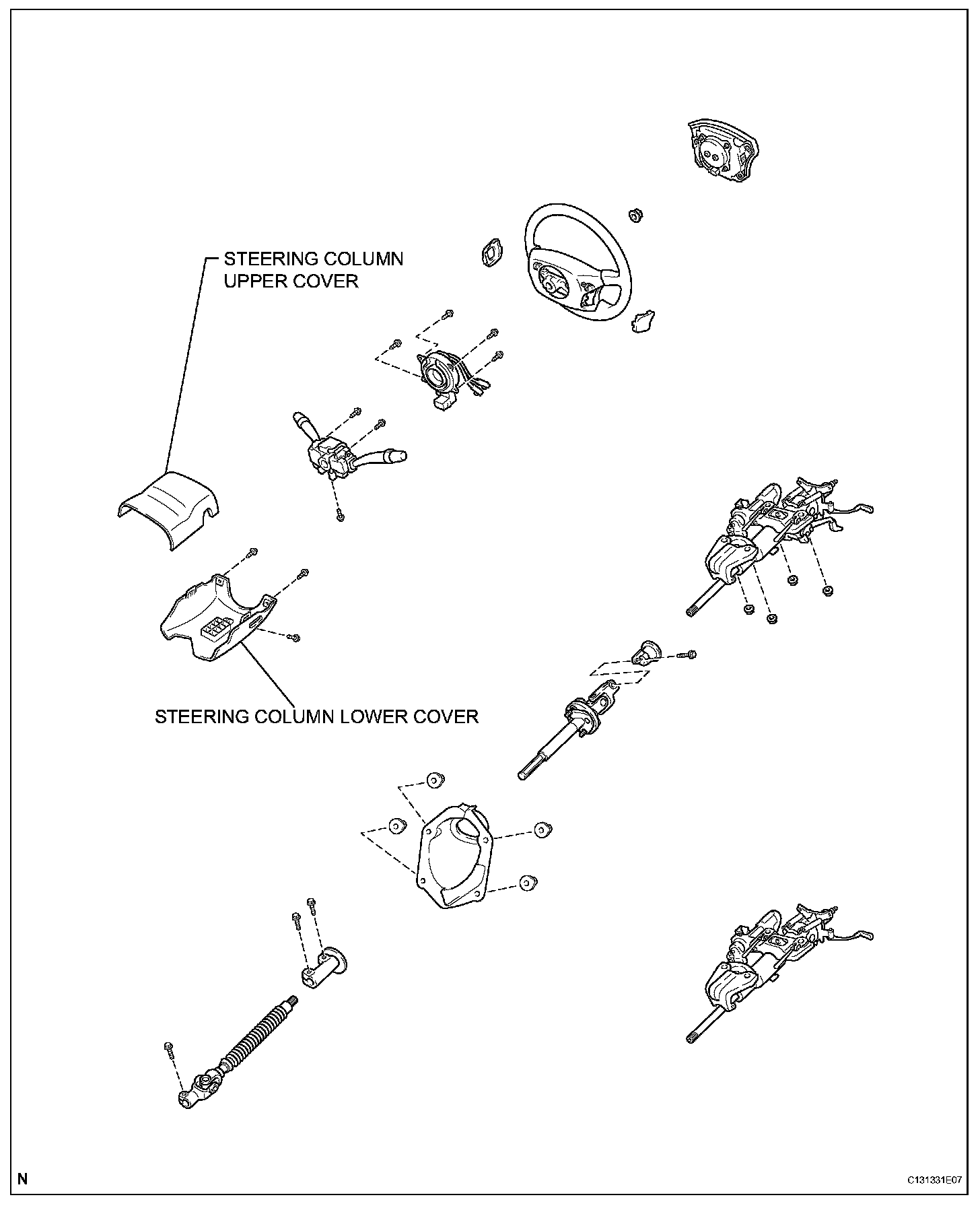 STEERING COLUMN UPPER COVER

STEERING COLUMN LOWER COVER

N

C131331E07