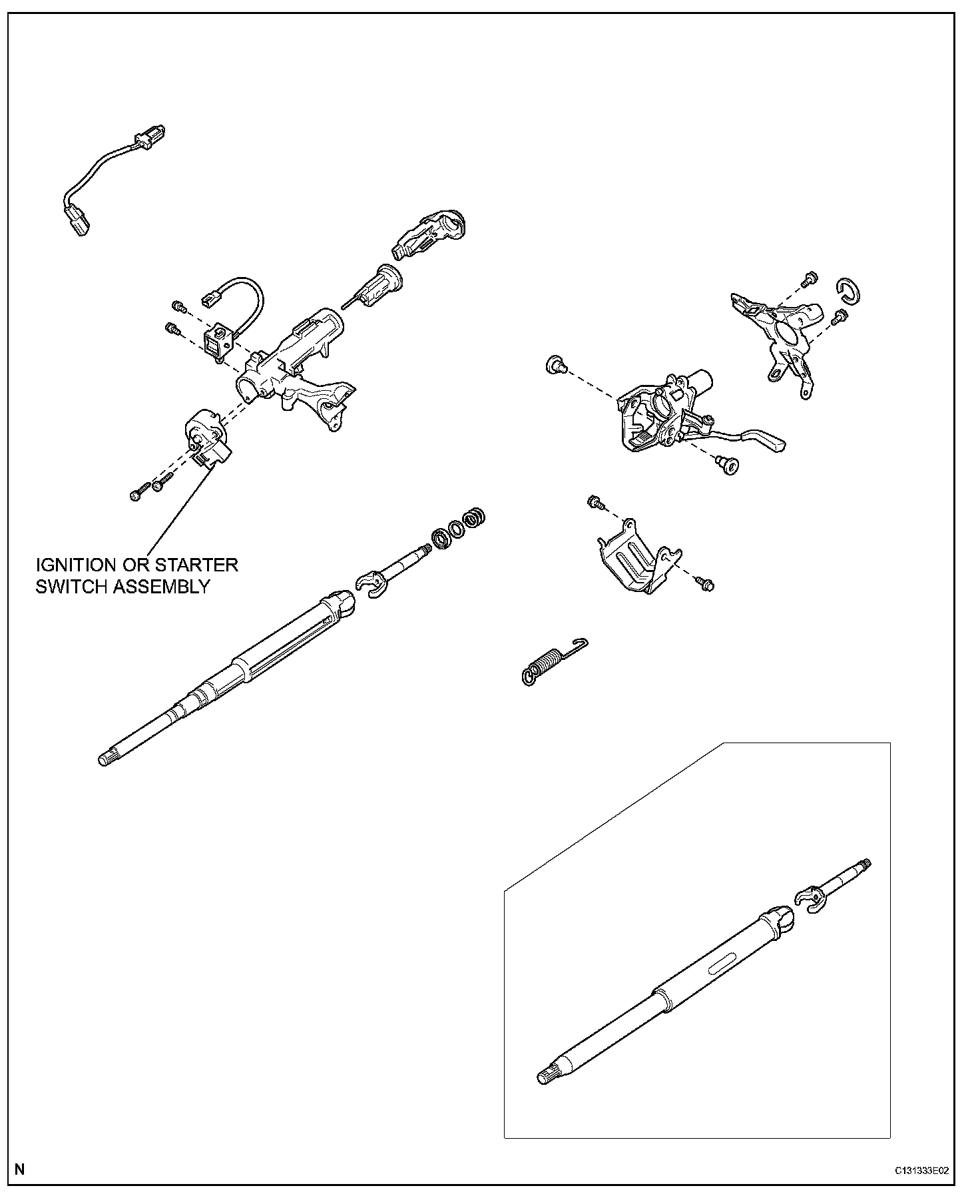 IGNITION OR STARTER SWITCH ASSEMBLY

N

C131333E02