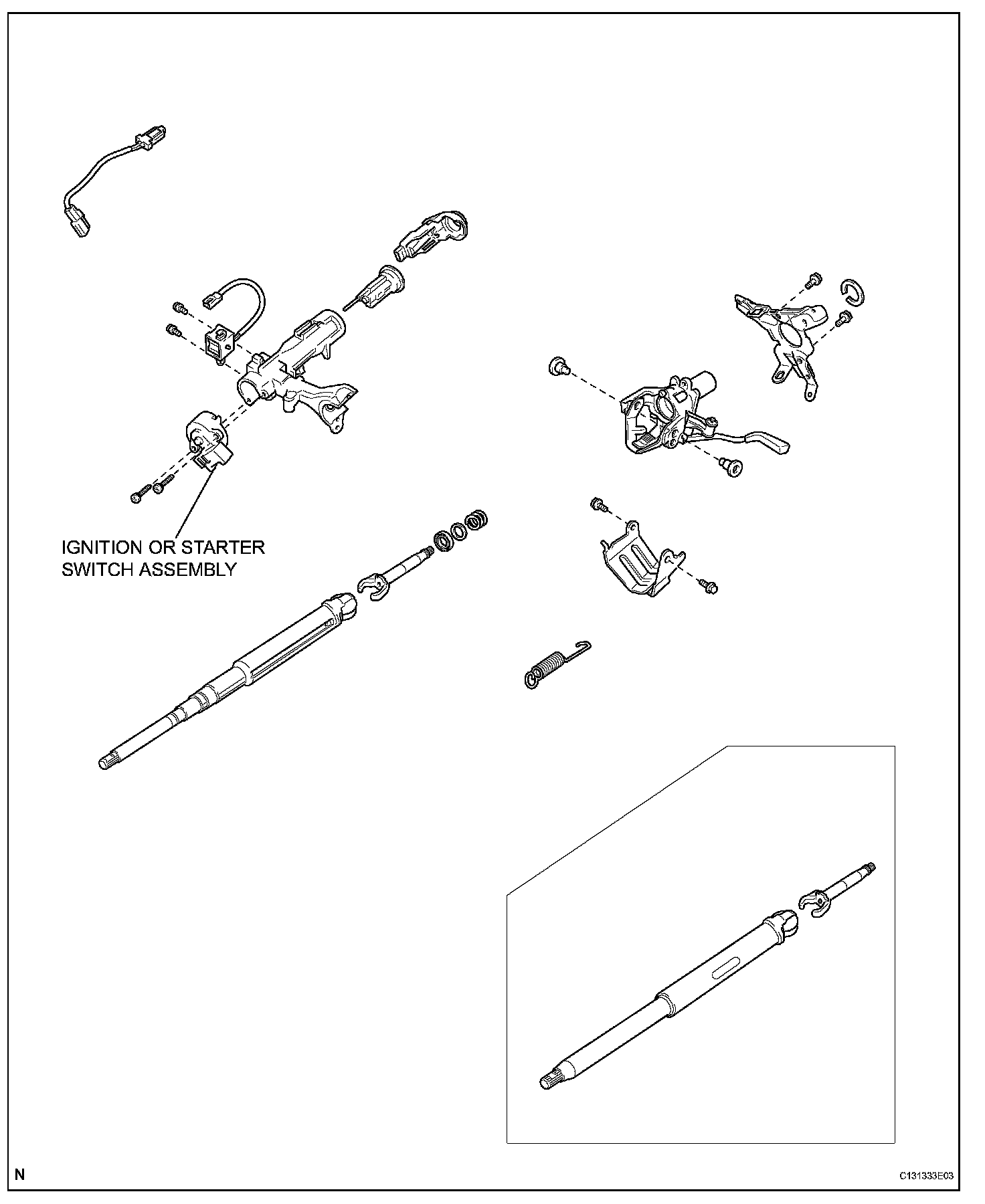 IGNITION OR STARTER SWITCH ASSEMBLY

N

C131333E03