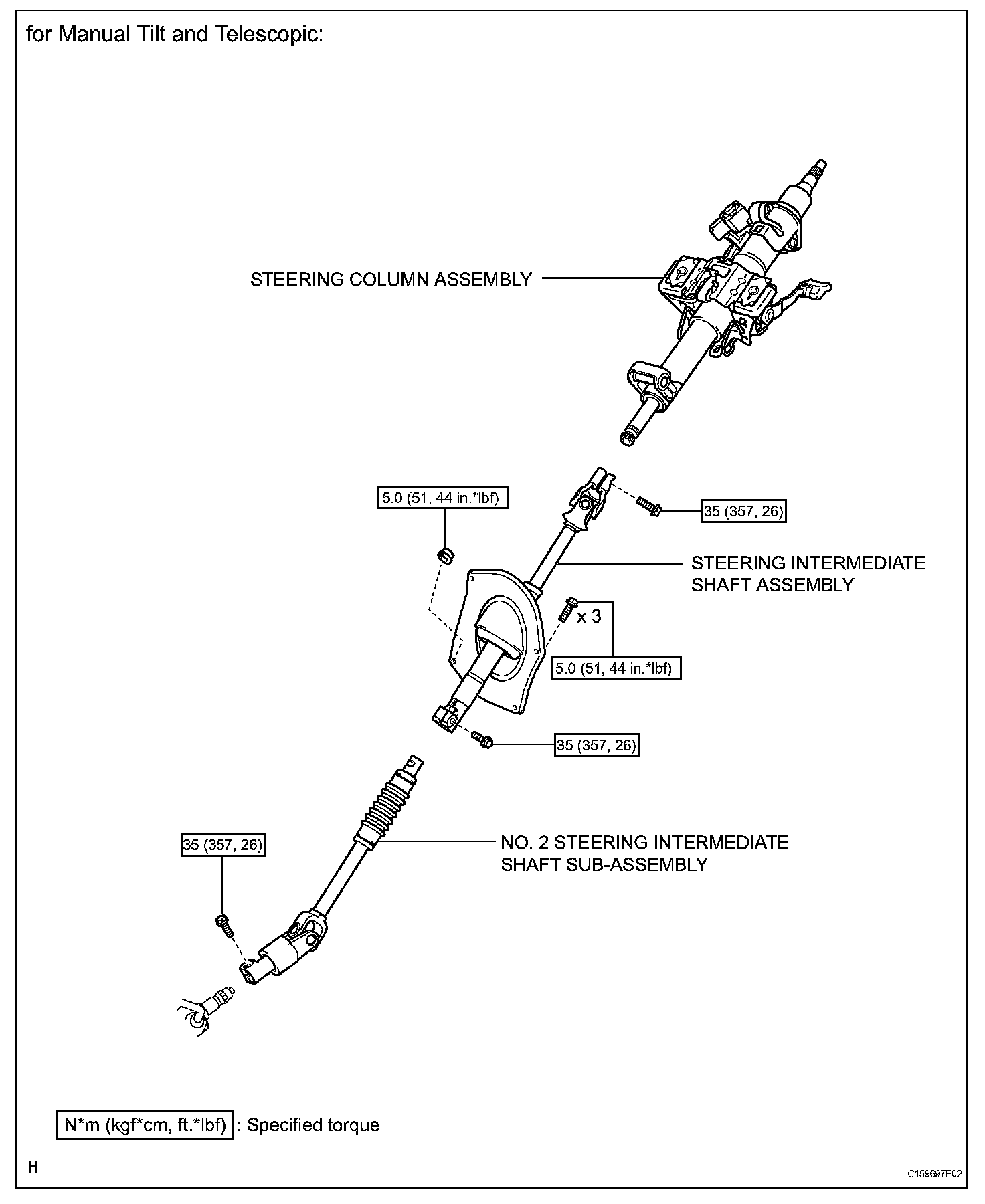 for Manual Tilt and Telescopic:

STEERING COLUMN ASSEMBLY

5.0 (51, 44 in.*lbf)

35 (357, 26)

STEERING INTERMEDIATE SHAFT ASSEMBLY

x 3

5.0 (51, 44 in.*lbf)

35 (357, 26)

35 (357, 26)

NO. 2 STEERING INTERMEDIATE SHAFT SUB-ASSEMBLY

N*m (kgf*cm, ft.*lbf) : Specified torque

H

C159697E02