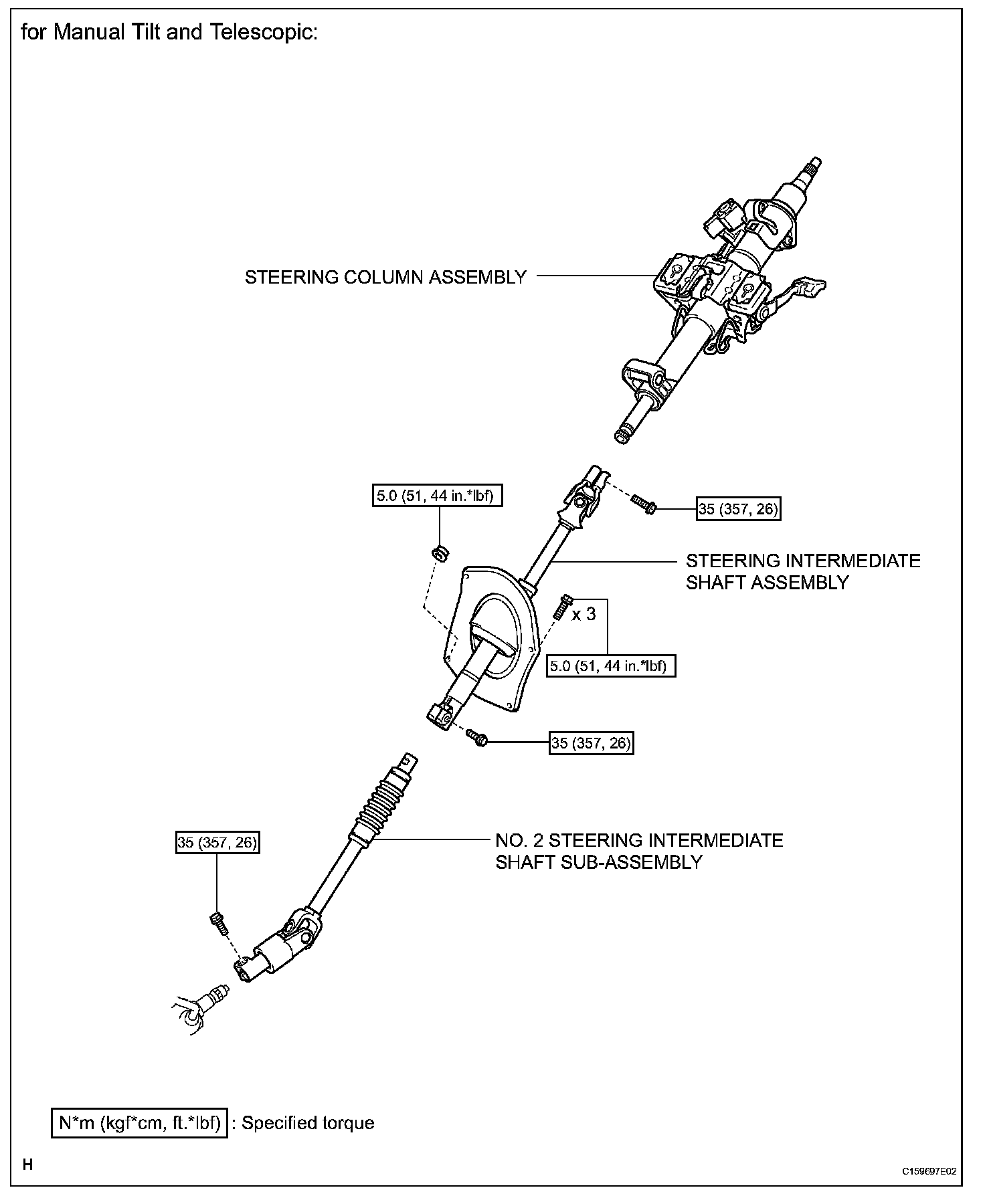 for Manual Tilt and Telescopic:

STEERING COLUMN ASSEMBLY

5.0 (51, 44 in.*lbf)

35 (357, 26)

STEERING INTERMEDIATE SHAFT ASSEMBLY

x 3

5.0 (51, 44 in.*lbf)

35 (357, 26)

35 (357, 26)

NO. 2 STEERING INTERMEDIATE SHAFT SUB-ASSEMBLY

N*m (kgf*cm, ft.*lbf) : Specified torque

H

C159697E02