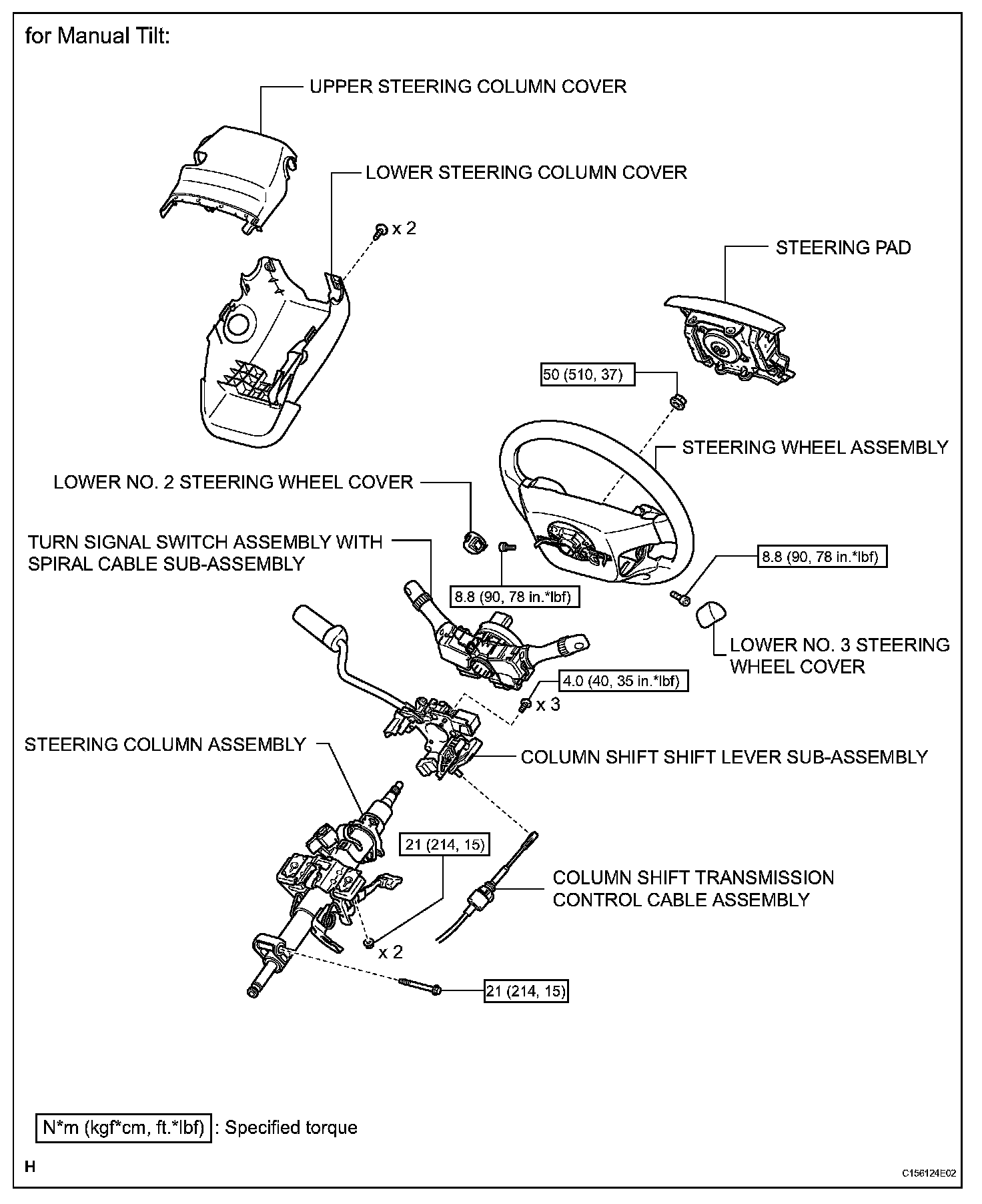 for Manual Tilt:

UPPER STEERING COLUMN COVER

LOWER STEERING COLUMN COVER

x 2

STEERING PAD

50 (510, 37)

STEERING WHEEL ASSEMBLY

LOWER NO. 2 STEERING WHEEL COVER

TURN SIGNAL SWITCH ASSEMBLY WITH SPIRAL CABLE SUB-ASSEMBLY

8.8 (90, 78 in.*lbf)

8.8 (90, 78 in.*lbf)

LOWER NO. 3 STEERING WHEEL COVER

4.0 (40, 35 in.*lbf)

x 3

STEERING COLUMN ASSEMBLY

COLUMN SHIFT SHIFT LEVER SUB-ASSEMBLY

21 (214, 15)

COLUMN SHIFT TRANSMISSION CONTROL CABLE ASSEMBLY

x 2

21 (214, 15)

N*m (kgf*cm, ft.*lbf) : Specified torque

H

C156124E02