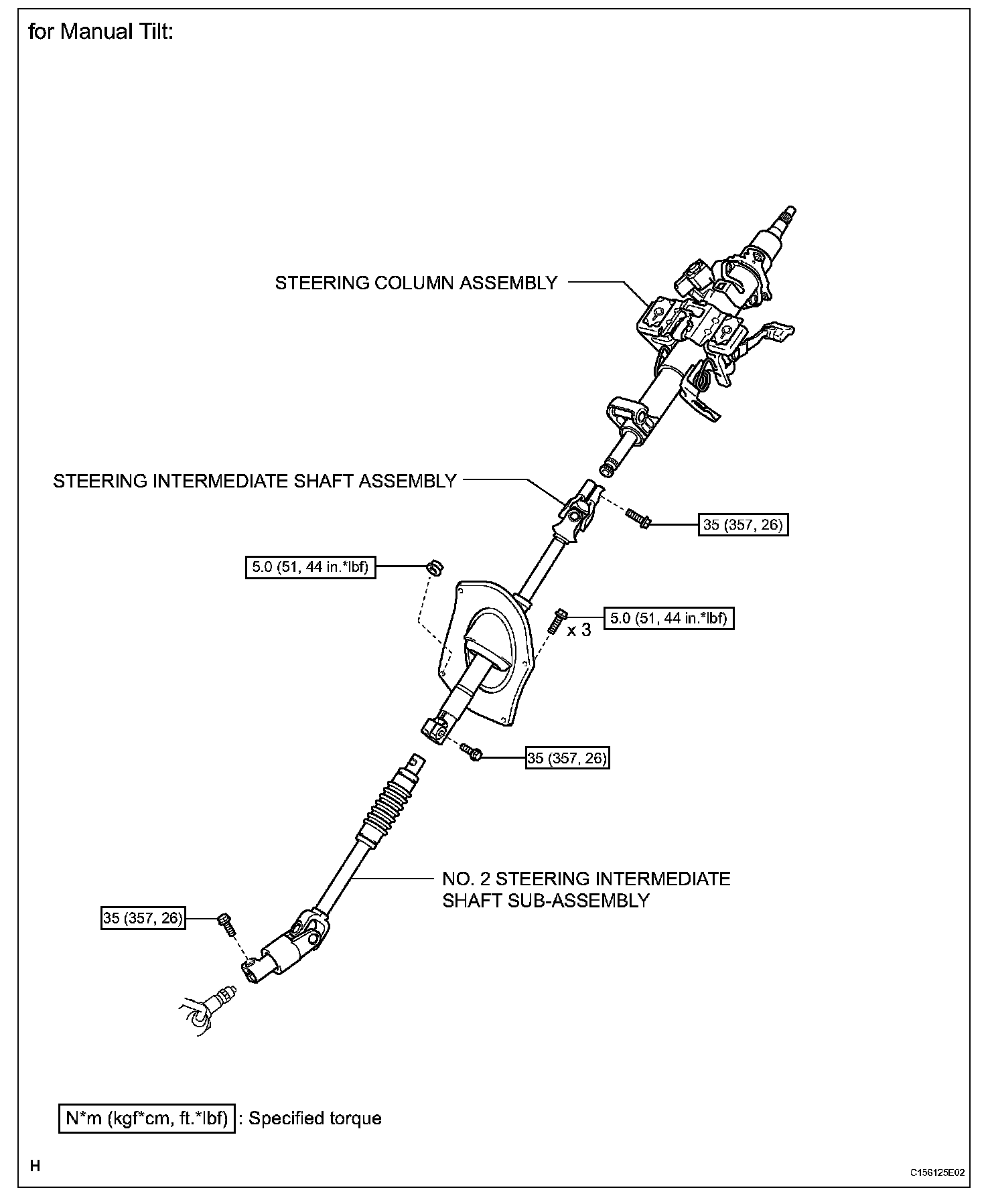 for Manual Tilt:

STEERING COLUMN ASSEMBLY

STEERING INTERMEDIATE SHAFT ASSEMBLY

35 (357, 26)

5.0 (51, 44 in.*lbf)

5.0 (51, 44 in.*lbf)

x 3

35 (357, 26)

NO. 2 STEERING INTERMEDIATE SHAFT SUB-ASSEMBLY

35 (357, 26)

N*m (kgf*cm, ft.*lbf) : Specified torque

H

C156125E02