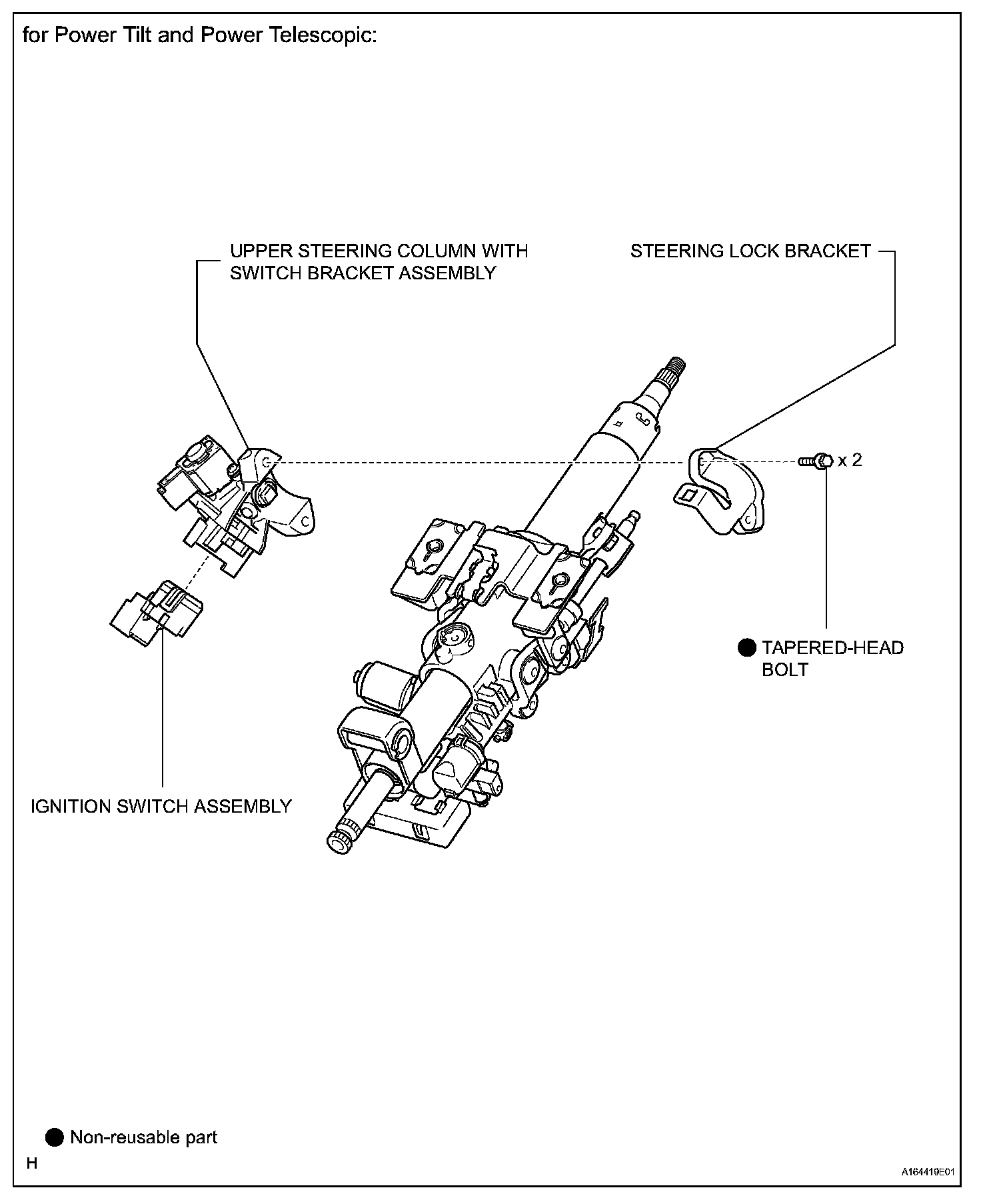 for Power Tilt and Power Telescopic:

UPPER STEERING COLUMN WITH SWITCH BRACKET ASSEMBLY

STEERING LOCK BRACKET

x 2

● TAPERED-HEAD BOLT

IGNITION SWITCH ASSEMBLY

● Non-reusable part

H

A164419E01