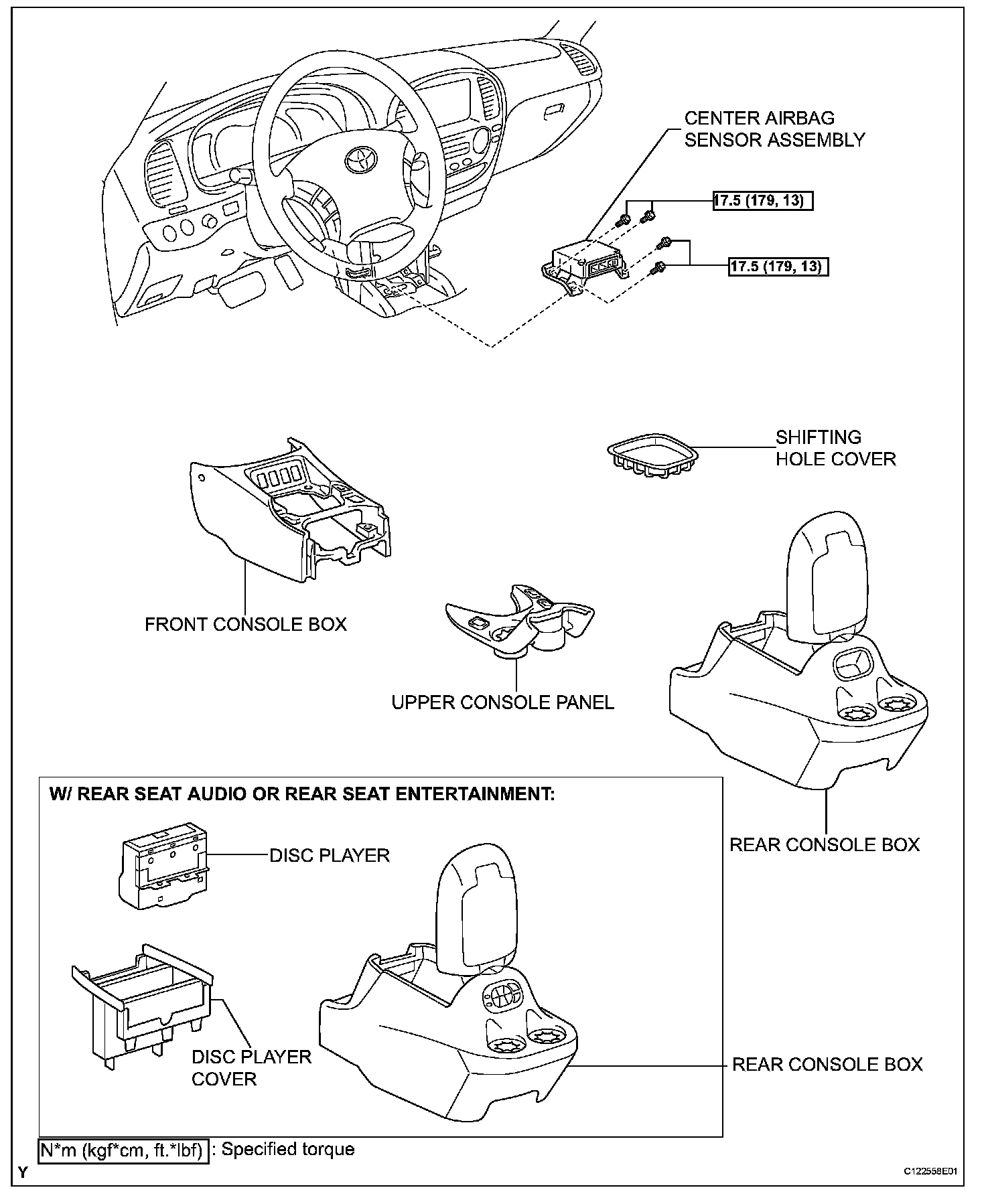 CENTER AIRBAG SENSOR ASSEMBLY

17.5 (179, 13)

17.5 (179, 13)

SHIFTING HOLE COVER

FRONT CONSOLE BOX

UPPER CONSOLE PANEL

REAR CONSOLE BOX

W/ REAR SEAT AUDIO OR REAR SEAT ENTERTAINMENT:

DISC PLAYER

DISC PLAYER COVER

REAR CONSOLE BOX

N*m (kgf*cm, ft.*lbf) : Specified torque

Y

C122558E01