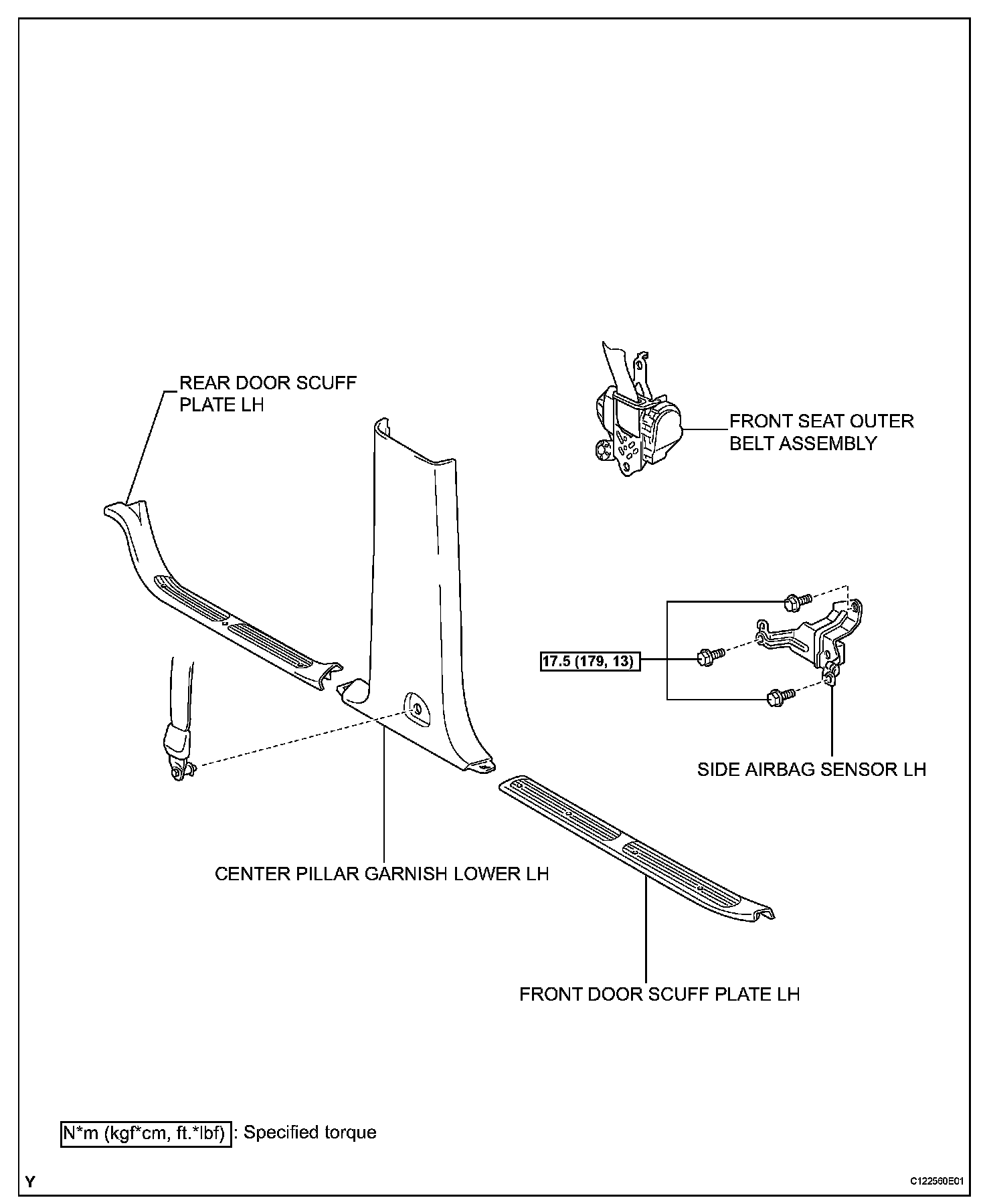 REAR DOOR SCUFF PLATE LH

FRONT SEAT OUTER BELT ASSEMBLY

17.5 (179, 13)

SIDE AIRBAG SENSOR LH

CENTER PILLAR GARNISH LOWER LH

FRONT DOOR SCUFF PLATE LH

N*m (kgf*cm, ft.*lbf) : Specified torque

Y

C122560E01