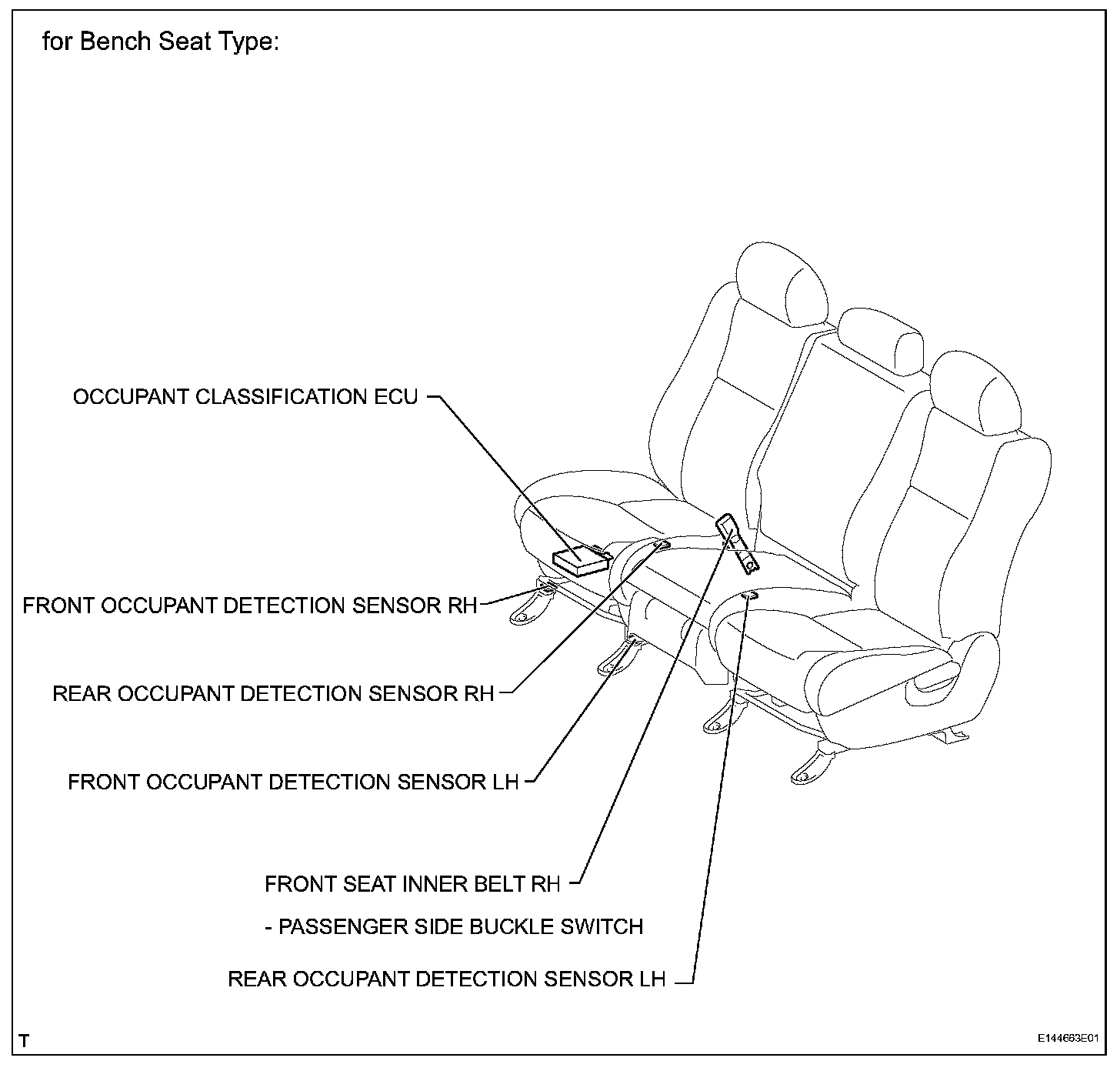 for Bench Seat Type:

OCCUPANT CLASSIFICATION ECU

FRONT OCCUPANT DETECTION SENSOR RH

REAR OCCUPANT DETECTION SENSOR RH

FRONT OCCUPANT DETECTION SENSOR LH

FRONT SEAT INNER BELT RH

- PASSENGER SIDE BUCKLE SWITCH

REAR OCCUPANT DETECTION SENSOR LH

T

E144663E01