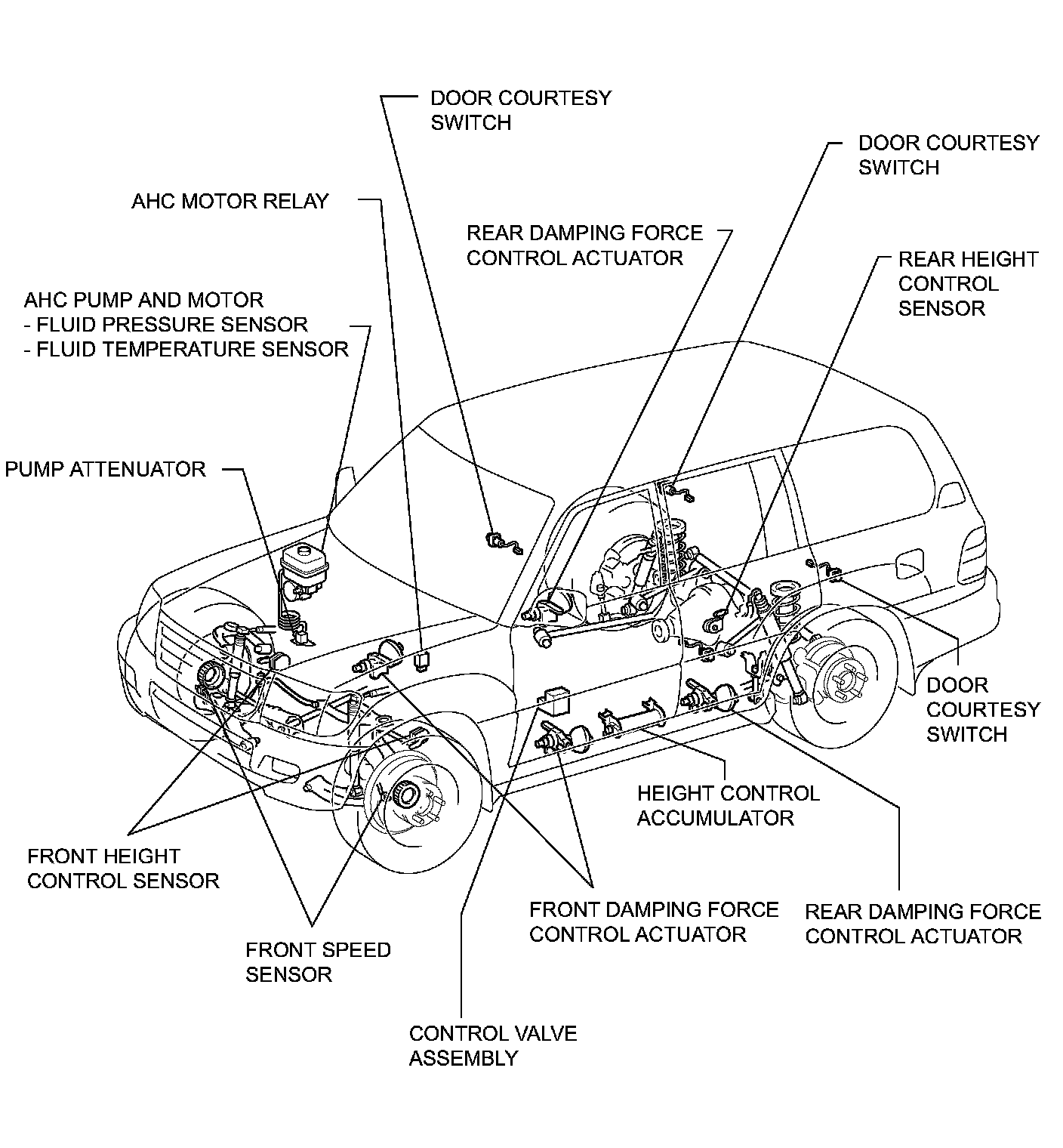 DOOR COURTESY SWITCH

DOOR COURTESY SWITCH

AHC MOTOR RELAY

REAR DAMPING FORCE CONTROL ACTUATOR

REAR HEIGHT CONTROL SENSOR

AHC PUMP AND MOTOR
- FLUID PRESSURE SENSOR
- FLUID TEMPERATURE SENSOR

PUMP ATTENUATOR

DOOR COURTESY SWITCH

HEIGHT CONTROL ACCUMULATOR

FRONT HEIGHT CONTROL SENSOR

FRONT DAMPING FORCE CONTROL ACTUATOR

REAR DAMPING FORCE CONTROL ACTUATOR

FRONT SPEED SENSOR

CONTROL VALVE ASSEMBLY